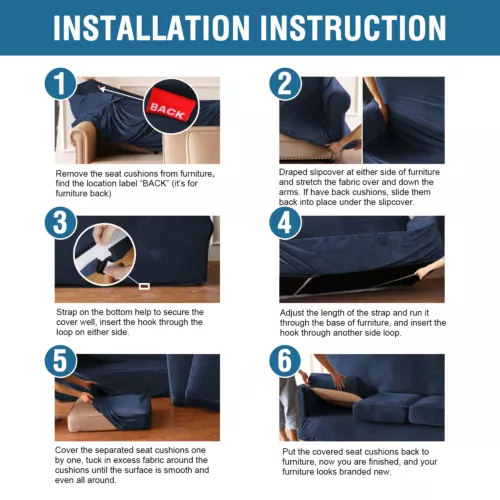 INSTALLATION INSTRUCTION

1

BACK

Remove the seat cushions from furniture, find the location label "BACK" (it's for furniture back)

2

Draped slipcover at either side of furniture and stretch the fabric over and down the arms. If have back cushions, slide them back into place under the slipcover.

3

Strap on the bottom help to secure the cover well, insert the hook through the loop on either side.

4

Adjust the length of the strap and run it through the base of furniture, and insert the hook through another side loop.

5

Cover the separated seat cushions one by one, tuck in excess fabric around the cushions until the surface is smooth and even all around.

6

Put the covered seat cushions back to furniture, now you are finished, and your furniture looks branded new.