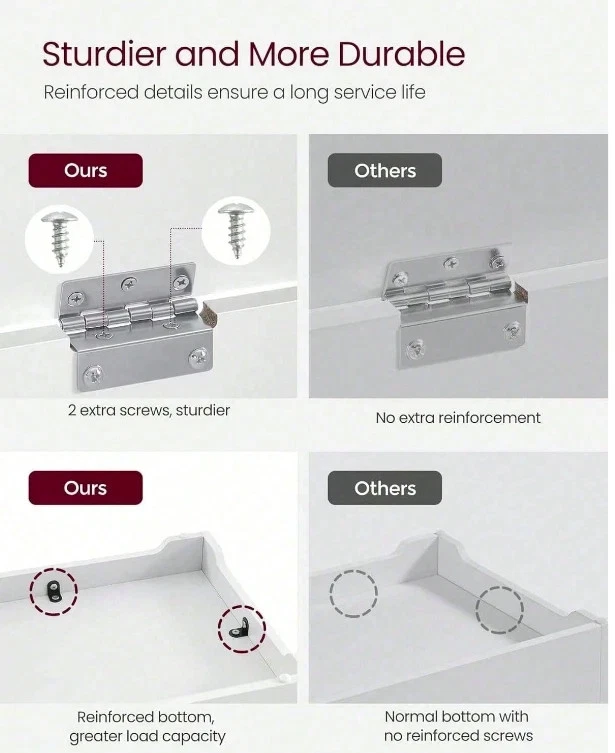 Sturdier and More Durable

Reinforced details ensure a long service life

Ours

2 extra screws, sturdier

Others

No extra reinforcement

Ours

Reinforced bottom, greater load capacity

Others

Normal bottom with no reinforced screws