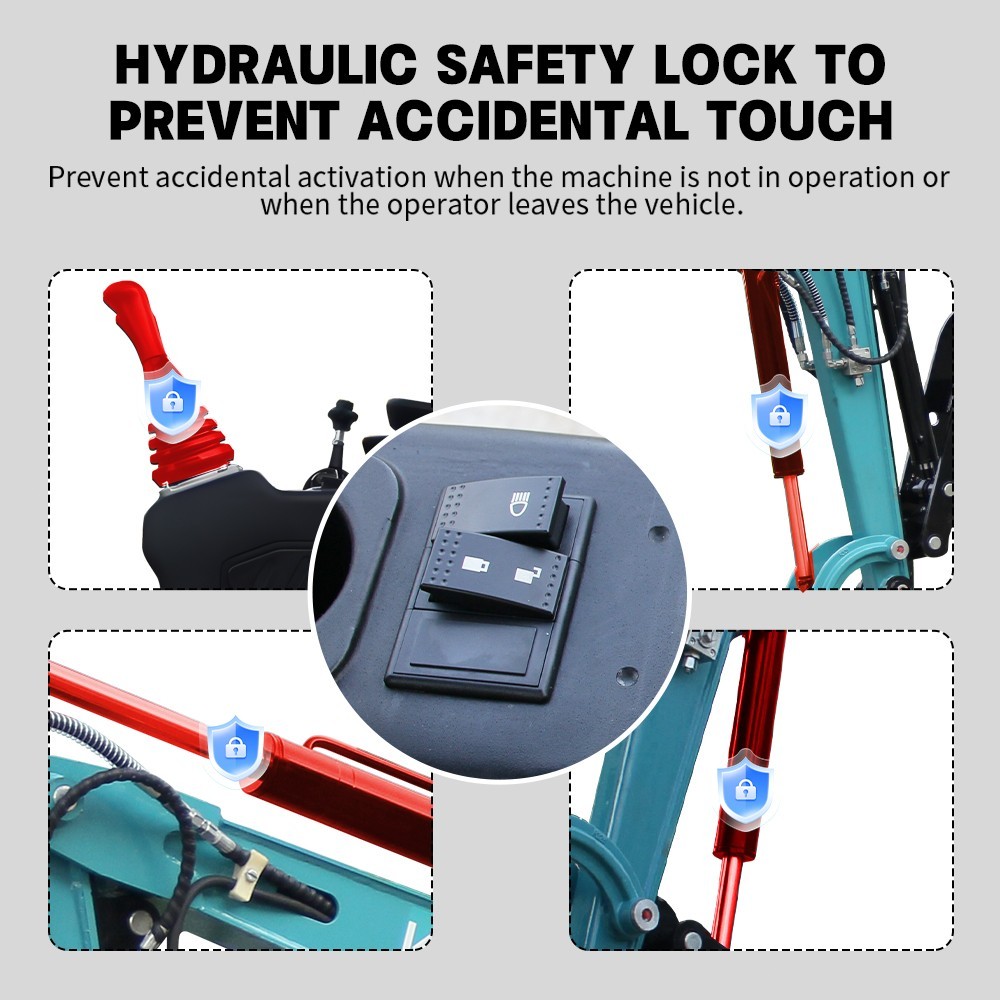 HYDRAULIC SAFETY LOCK TO PREVENT ACCIDENTAL TOUCH

Prevent accidental activation when the machine is not in operation or when the operator leaves the vehicle.