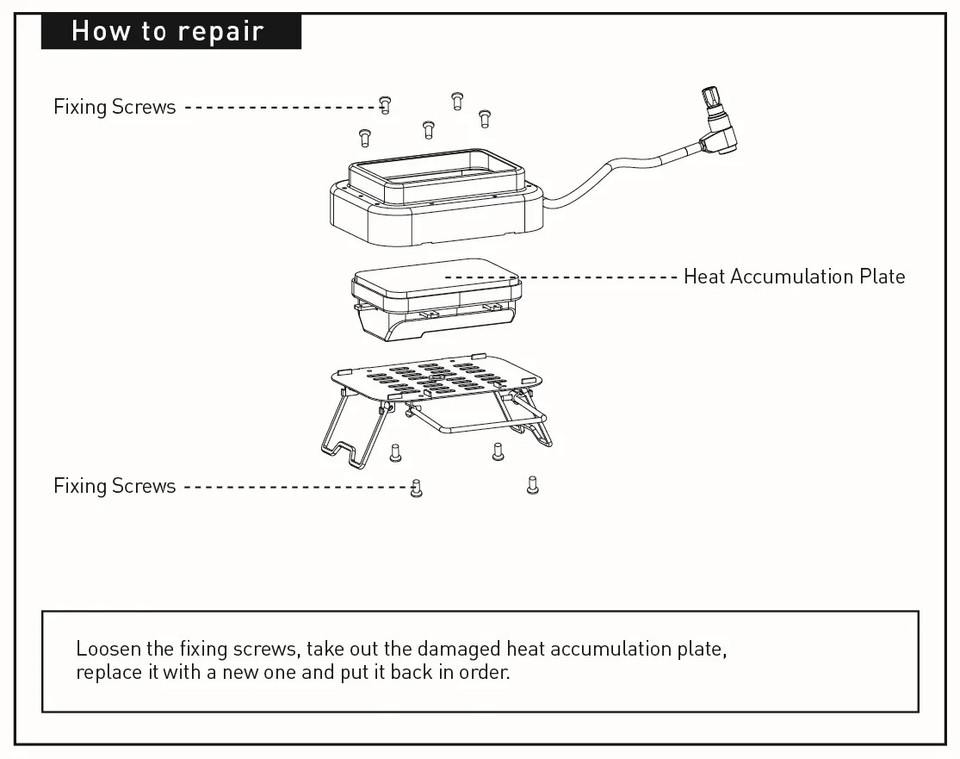 How to repair

Fixing Screws

Heat Accumulation Plate

Fixing Screws

Loosen the fixing screws, take out the damaged heat accumulation plate, replace it with a new one and put it back in order.