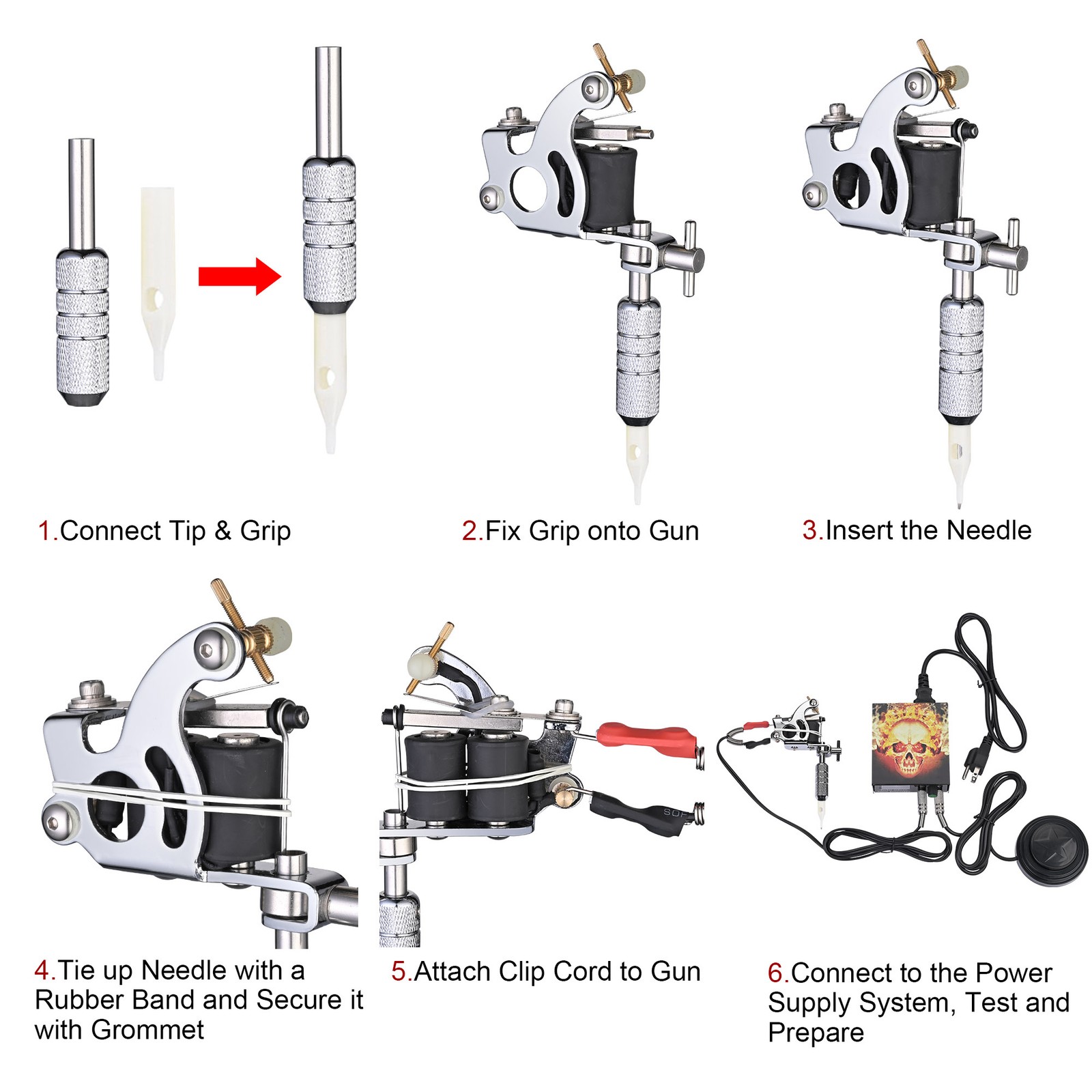 1.Connect Tip & Grip

2.Fix Grip onto Gun

3.Insert the Needle

4.Tie up Needle with a Rubber Band and Secure it with Grommet

5.Attach Clip Cord to Gun

6.Connect to the Power Supply System, Test and Prepare