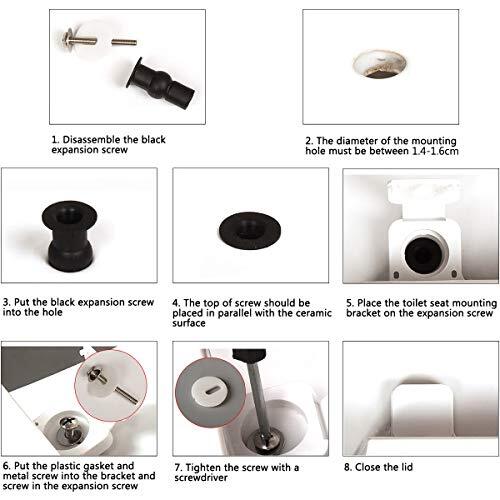 1. Disassemble the black expansion screw

2. The diameter of the mounting hole must be between 1.4-1.6cm

3. Put the black expansion screw into the hole

4. The top of screw should be placed in parallel with the ceramic surface

5. Place the toilet seat mounting bracket on the expansion screw

6. Put the plastic gasket and metal screw into the bracket and screw in the expansion screw

7. Tighten the screw with a screwdriver

8. Close the lid