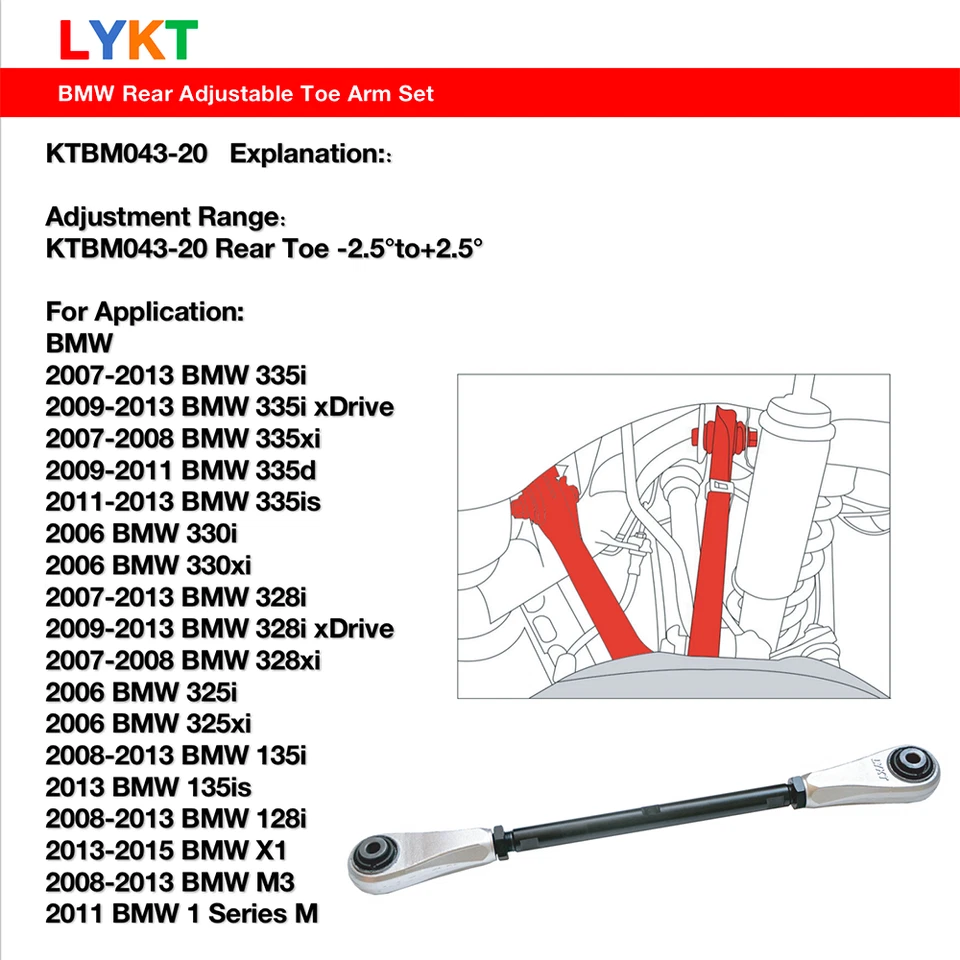 LYKT

BMW Rear Adjustable Toe Arm Set

KTBM043-20 Explanation:

Adjustment Range:
KTBM043-20 Rear Toe -2.5°to+2.5°

For Application:
BMW
2007-2013 BMW 335i
2009-2013 BMW 335i xDrive
2007-2008 BMW 335xi
2009-2011 BMW 335d
2011-2013 BMW 335is
2006 BMW 330i
2006 BMW 330xi
2007-2013 BMW 328i
2009-2013 BMW 328i xDrive
2007-2008 BMW 328xi
2006 BMW 325i
2006 BMW 325xi
2008-2013 BMW 135i
2013 BMW 135is
2008-2013 BMW 128i
2013-2015 BMW X1
2008-2013 BMW M3
2011 BMW 1 Series M

LYKT