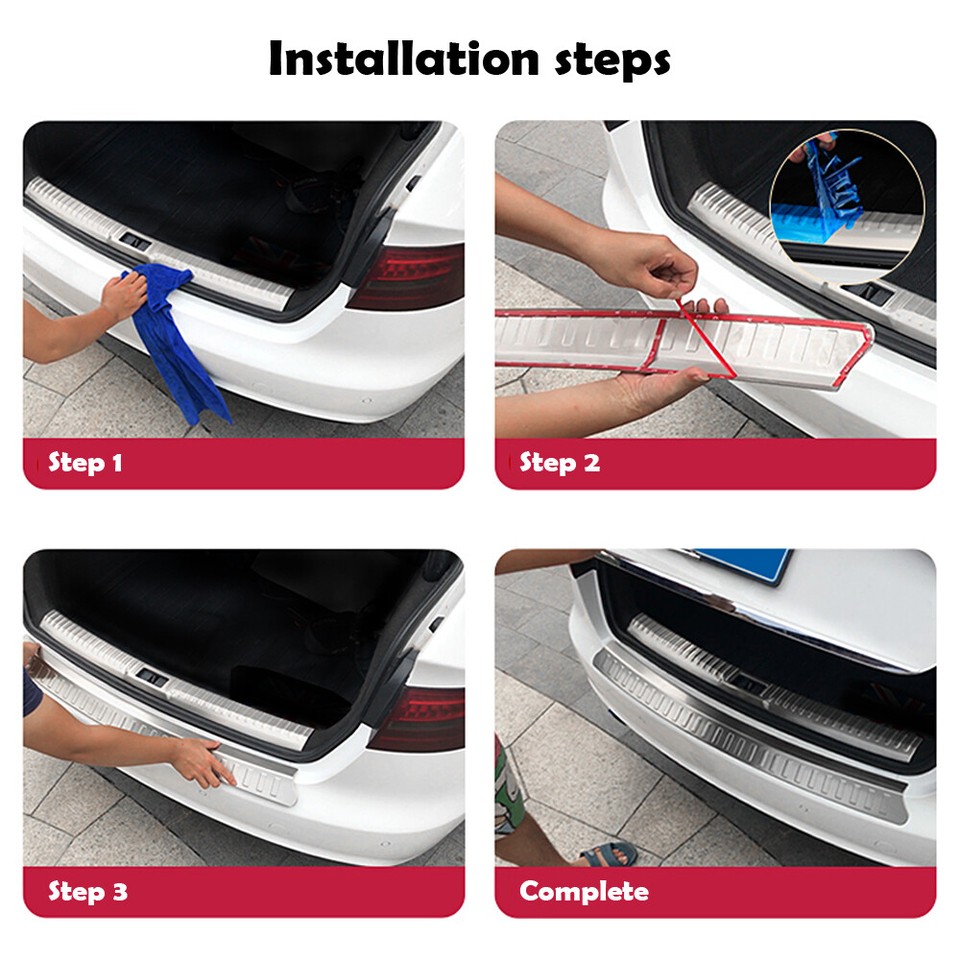 Installation steps

Step 1

Step 2

Step 3

Complete