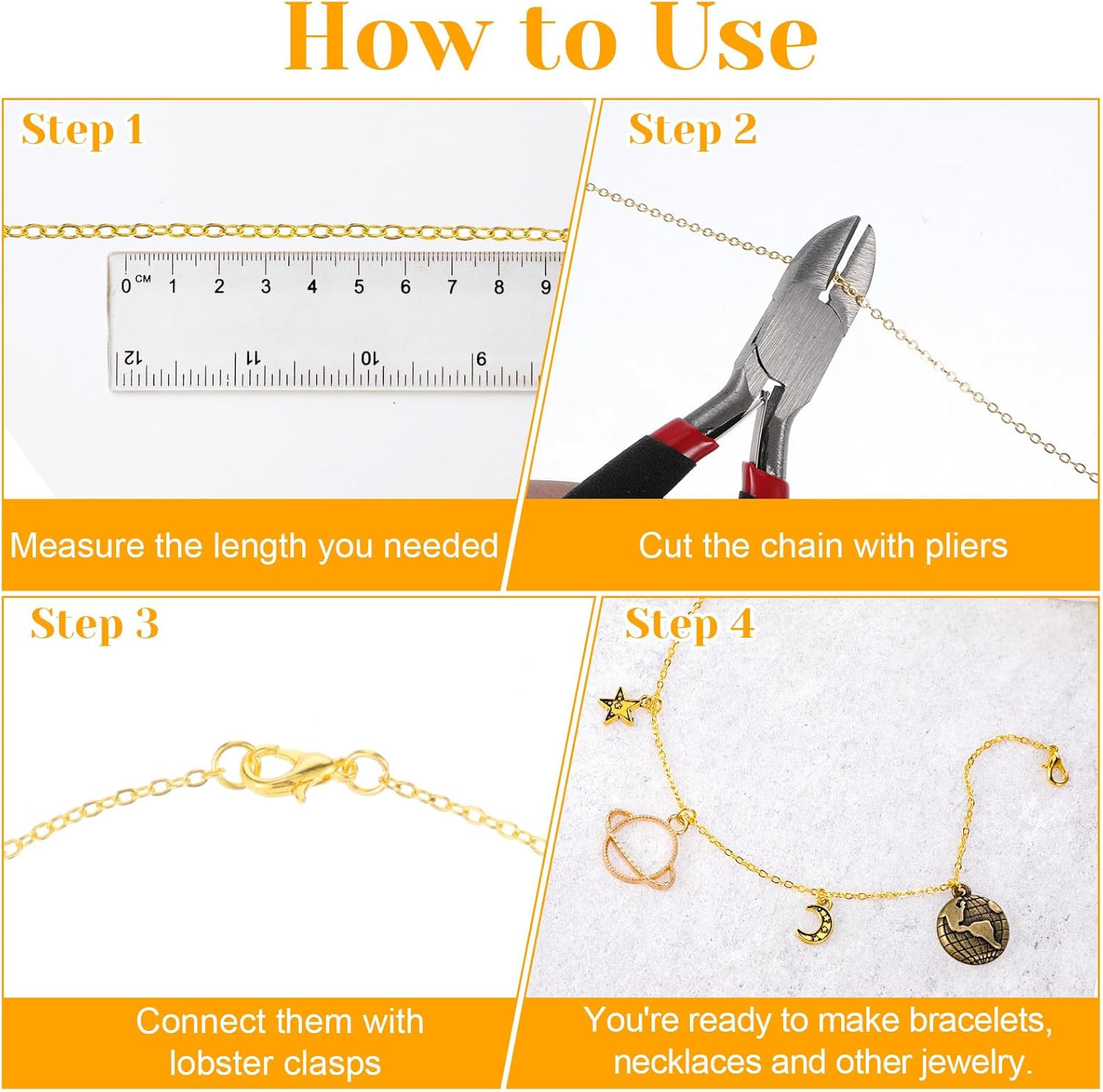 How to Use

Step 1

0 CM 1 2 3 4 5 6 7 8 9

12 11 10 9

Measure the length you needed

Step 2

Cut the chain with pliers

Step 3

Connect them with lobster clasps

Step 4

You're ready to make bracelets, necklaces and other jewelry.