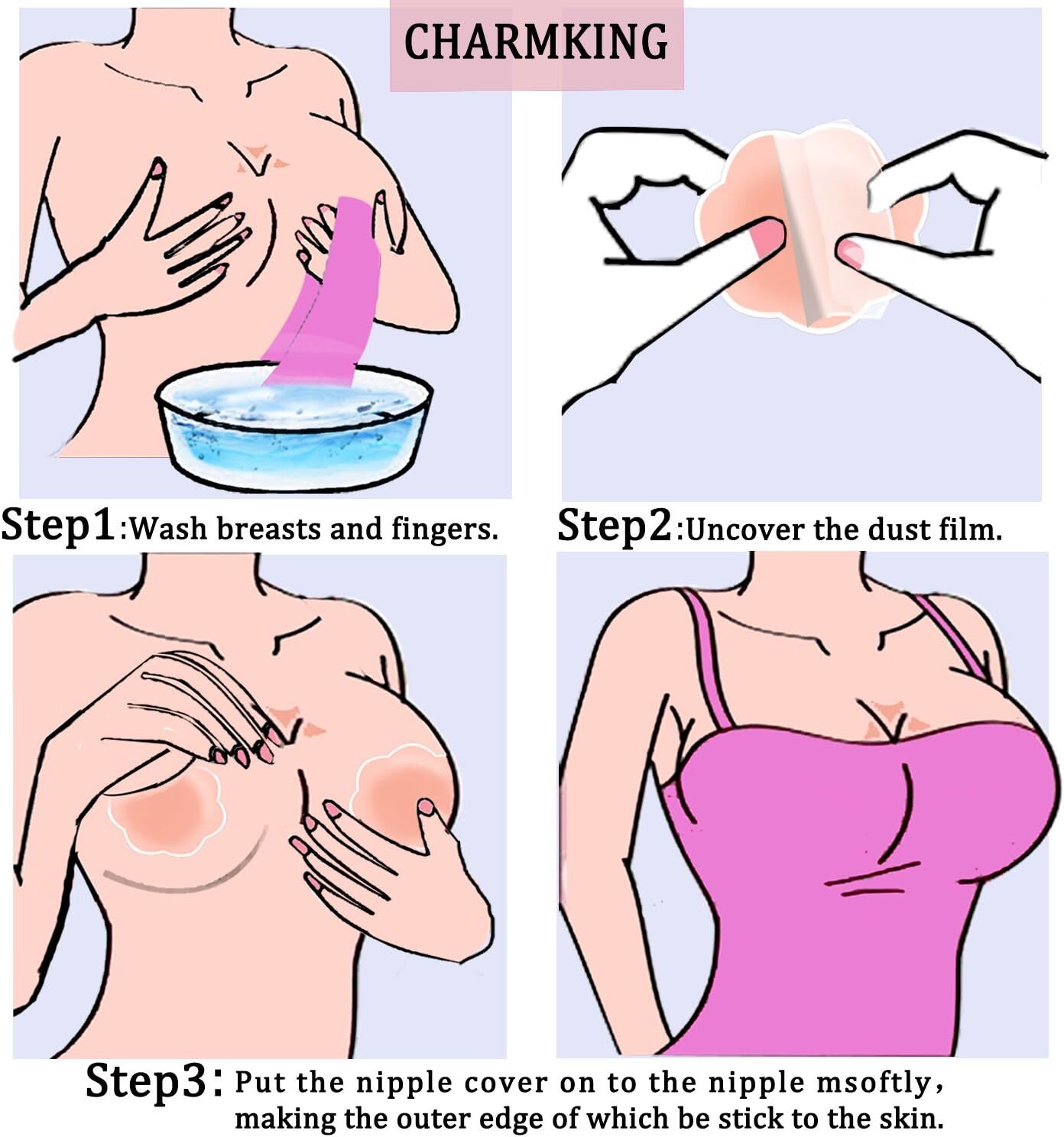 CHARMKING

Step1:Wash breasts and fingers.

Step2:Uncover the dust film.

Step3: Put the nipple cover on to the nipple msoftly, making the outer edge of which be stick to the skin.