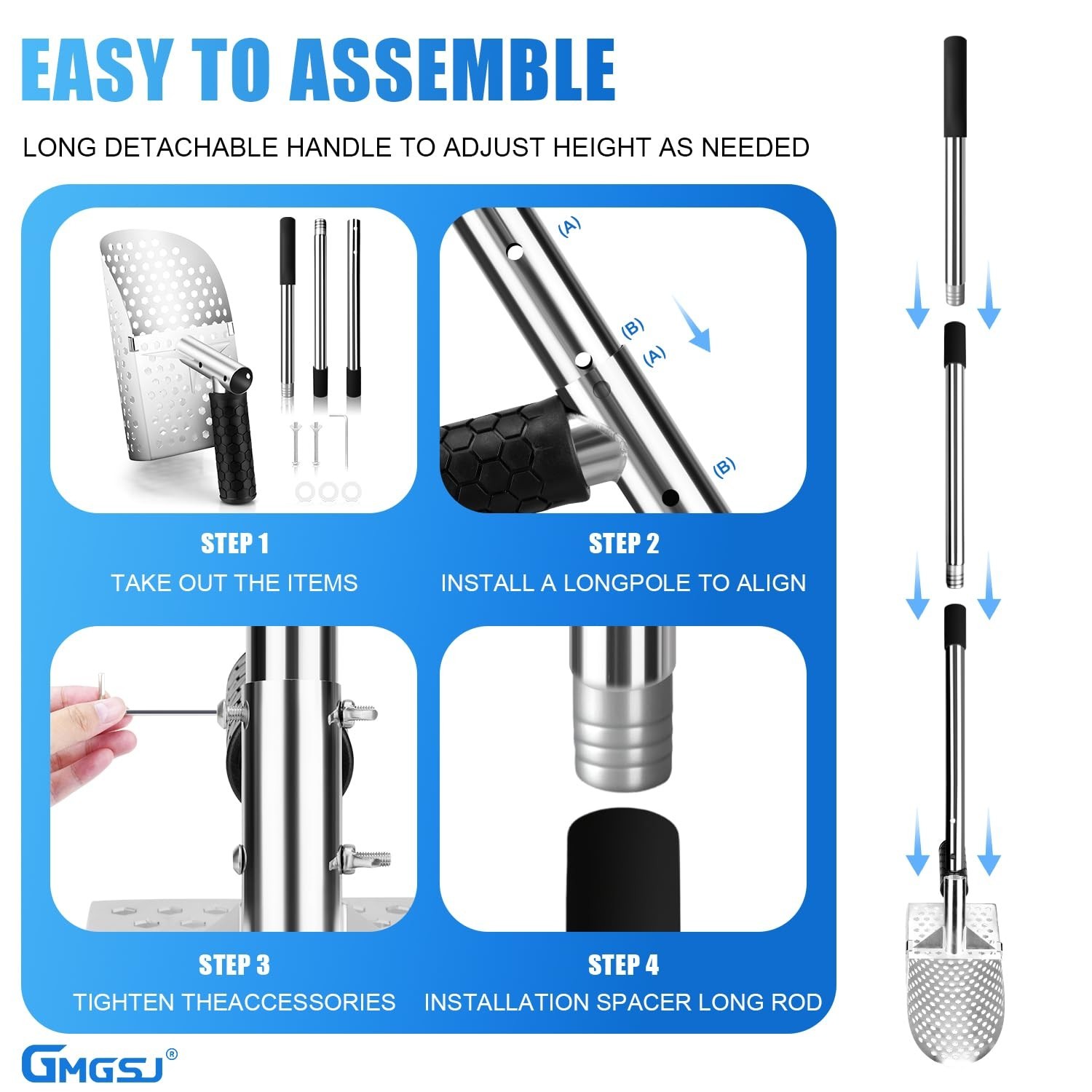 EASY TO ASSEMBLE

LONG DETACHABLE HANDLE TO ADJUST HEIGHT AS NEEDED

(A)

(B)

(A)

(B)

STEP 1
TAKE OUT THE ITEMS

STEP 2
INSTALL A LONGPOLE TO ALIGN

STEP 3
TIGHTEN THEACCESSORIES

STEP 4
INSTALLATION SPACER LONG ROD

GMGSJ®