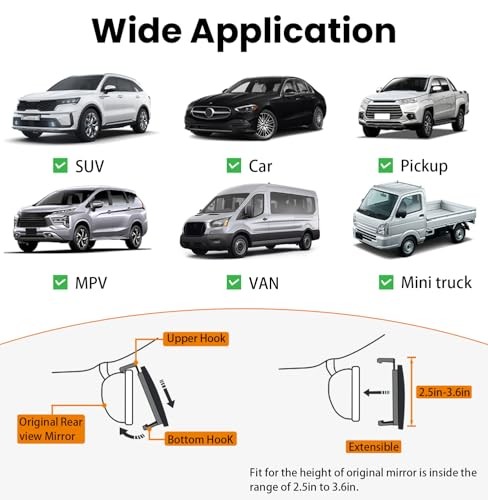 Wide Application

SUV

Car

Pickup

MPV

VAN

Mini truck

Upper Hook

Original Rear view Mirror

Bottom HooK

2.5in-3.6in

Extensible

Fit for the height of original mirror is inside the range of 2.5in to 3.6in.