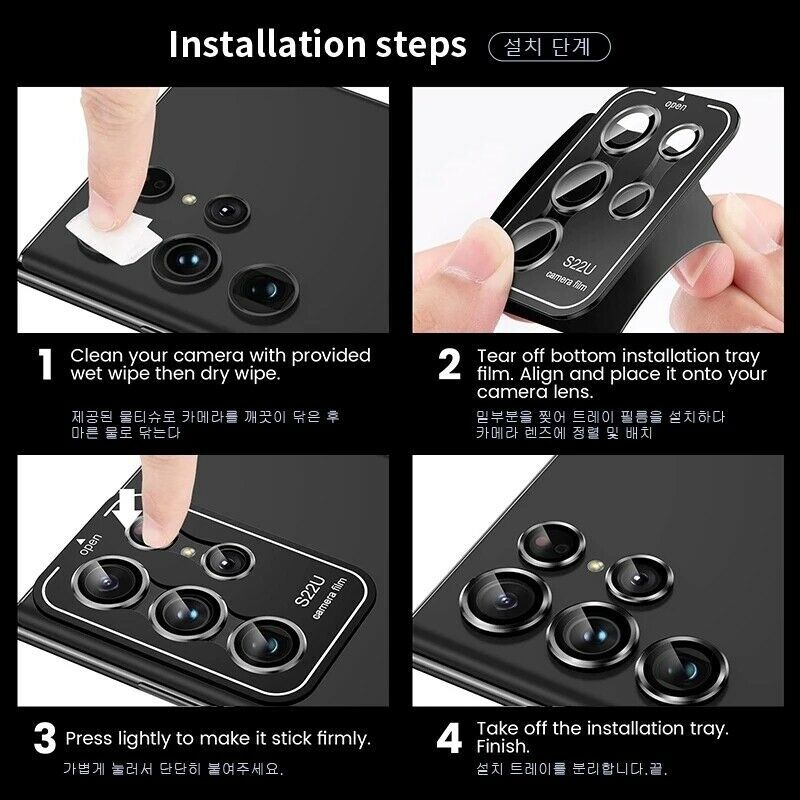 Installation steps 설치 단계

open

S22U
camera film

1 Clean your camera with provided wet wipe then dry wipe.

제공된 물티슈로 카메라를 깨끗이 닦은 후 마른 물로 닦는다

2 Tear off bottom installation tray film. Align and place it onto your camera lens.

밑부분을 찢어 트레이 필름을 설치하다 카메라 렌즈에 정렬 및 배치

open

S22U
camera film

3 Press lightly to make it stick firmly.

가볍게 눌러서 단단히 붙여주세요.

4 Take off the installation tray. Finish.

설치 트레이를 분리합니다.끝.