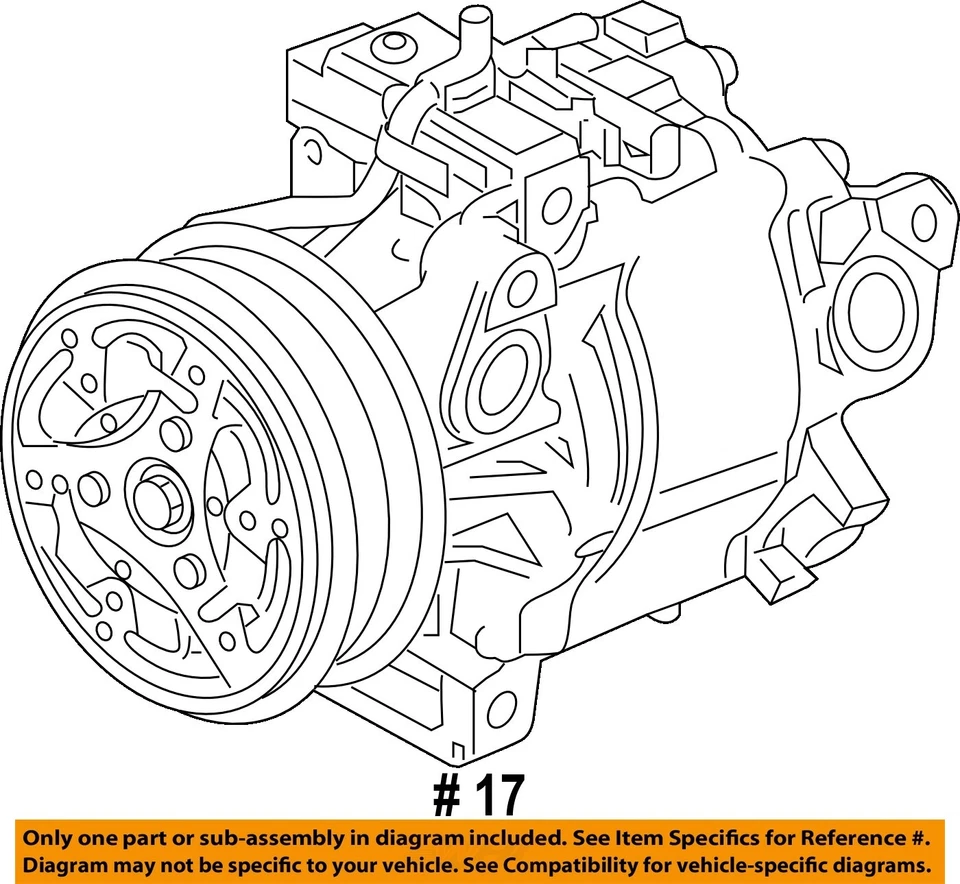 # 17

Only one part or sub-assembly in diagram included. See Item Specifics for Reference #.
Diagram may not be specific to your vehicle. See Compatibility for vehicle-specific diagrams.