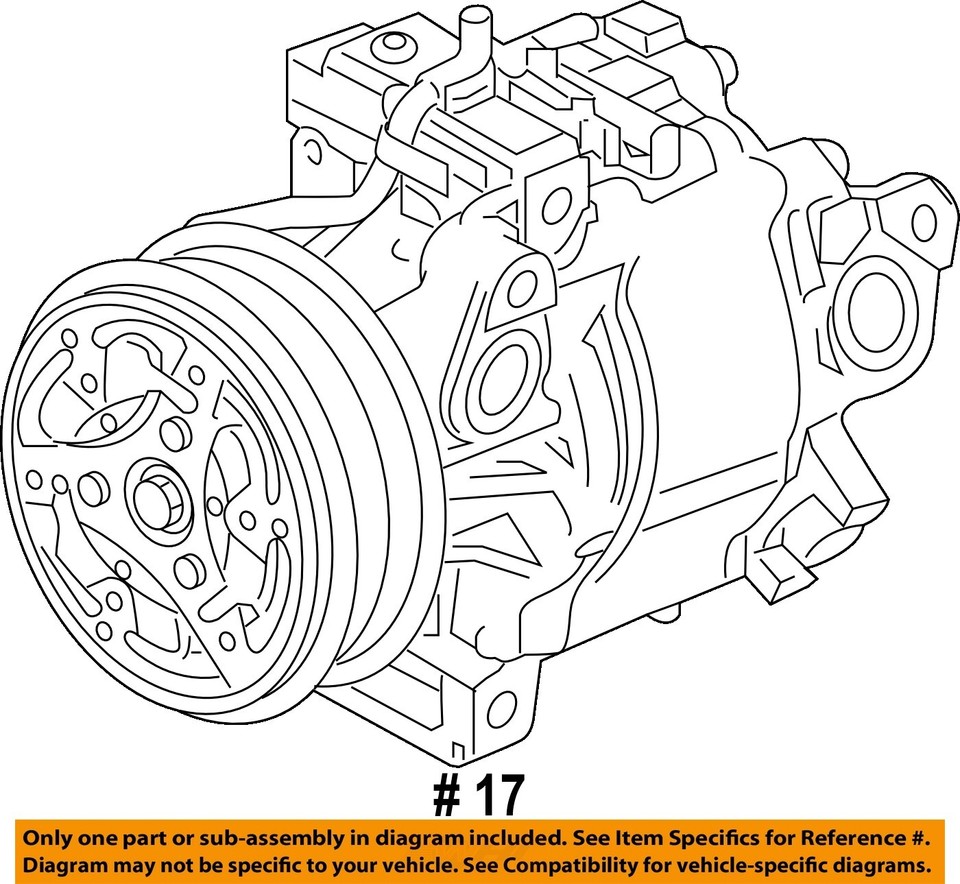 # 17

Only one part or sub-assembly in diagram included. See Item Specifics for Reference #. Diagram may not be specific to your vehicle. See Compatibility for vehicle-specific diagrams.