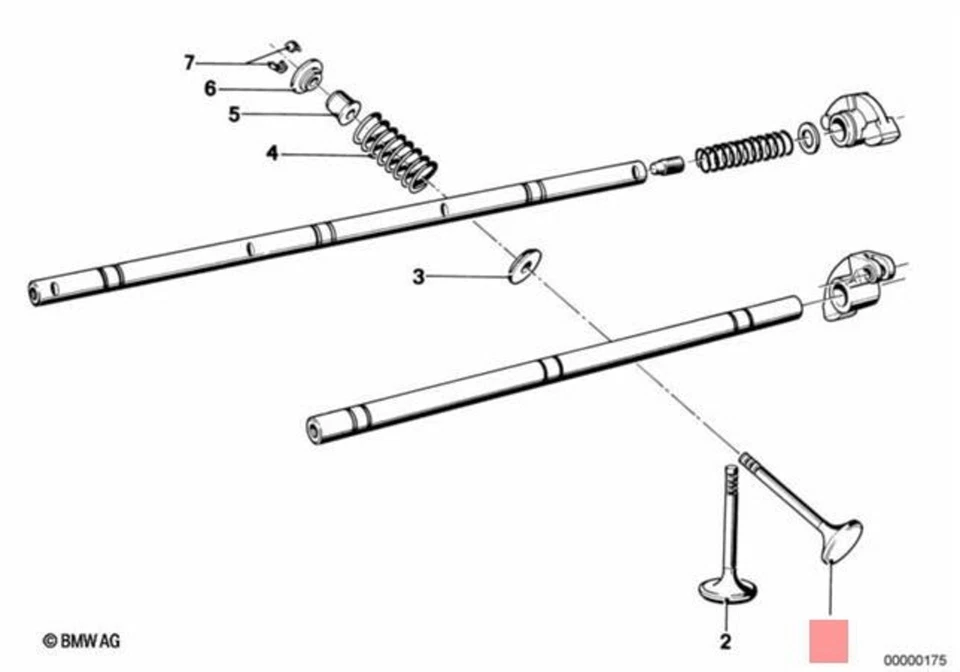 7
6
5
4
3
2
© BMW AG
00000175