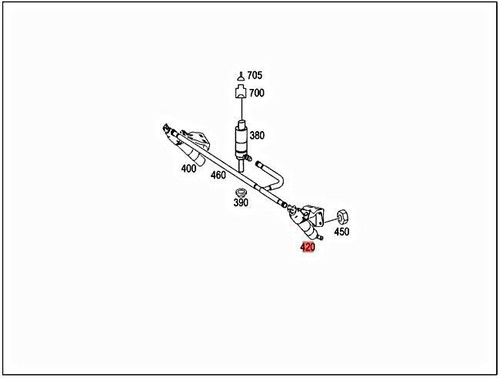 705
700
380
400
460
390
450
420