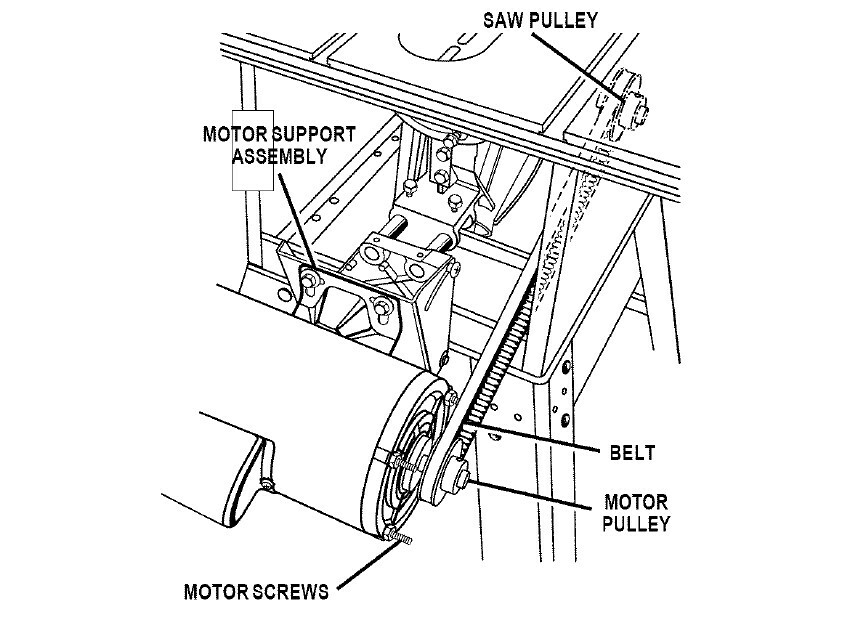 SAW PULLEY

MOTOR SUPPORT ASSEMBLY

BELT

MOTOR PULLEY

MOTOR SCREWS