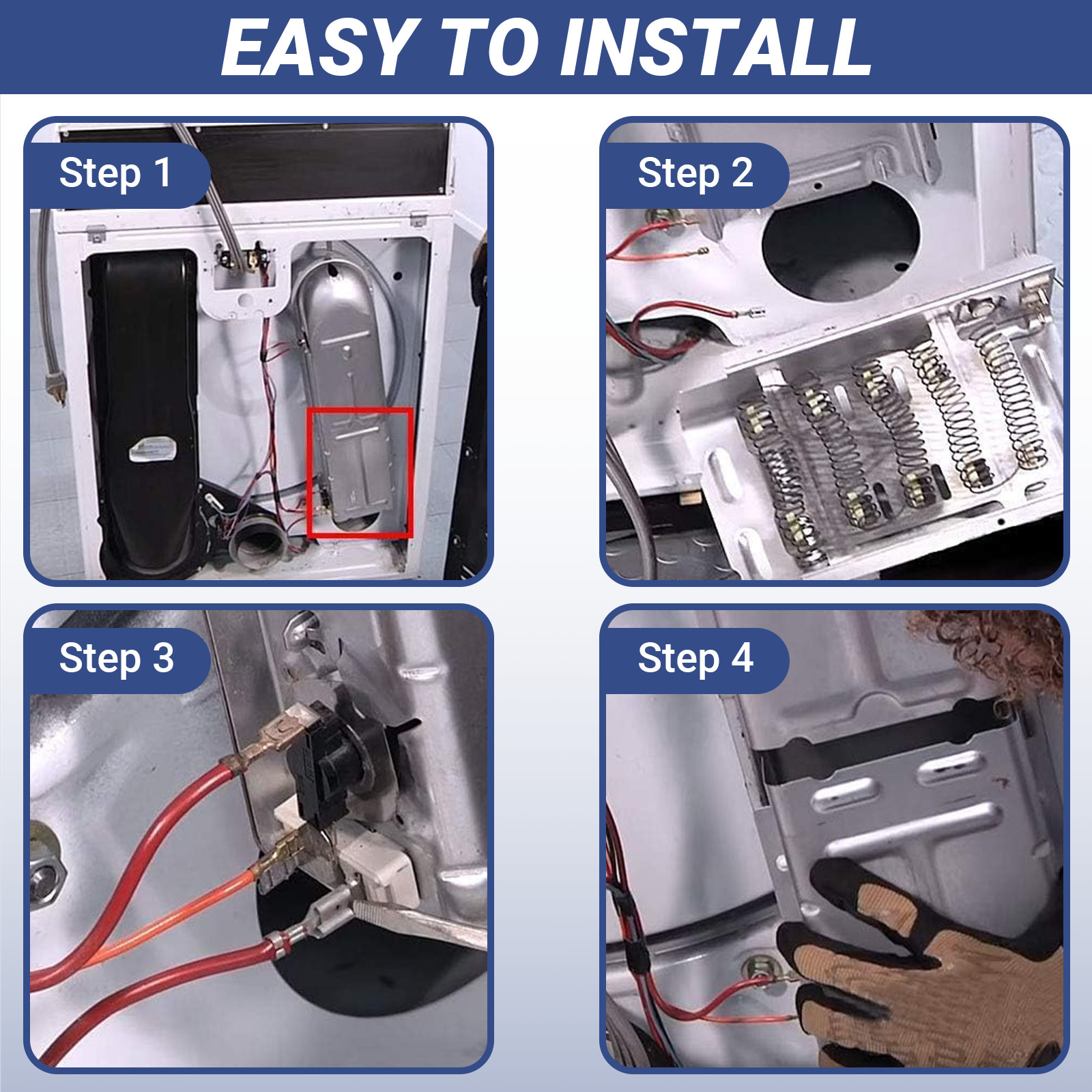 EASY TO INSTALL

Step 1

Step 2

Step 3

Step 4