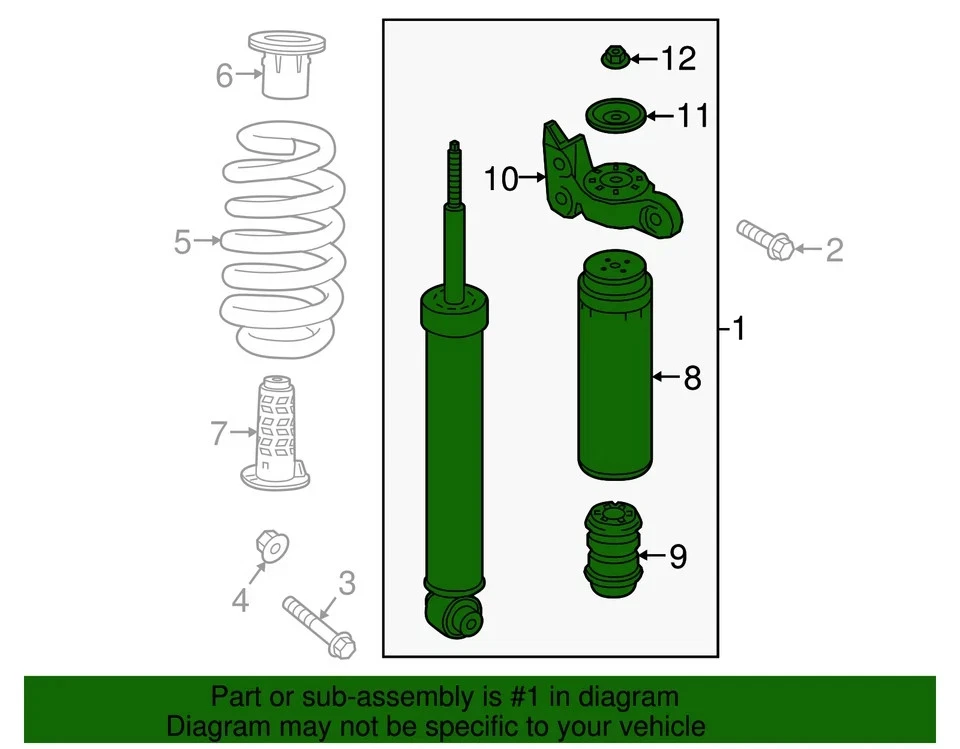 6
12
11
10
5
2
1
8
7
9
4
3

Part or sub-assembly is #1 in diagram
Diagram may not be specific to your vehicle