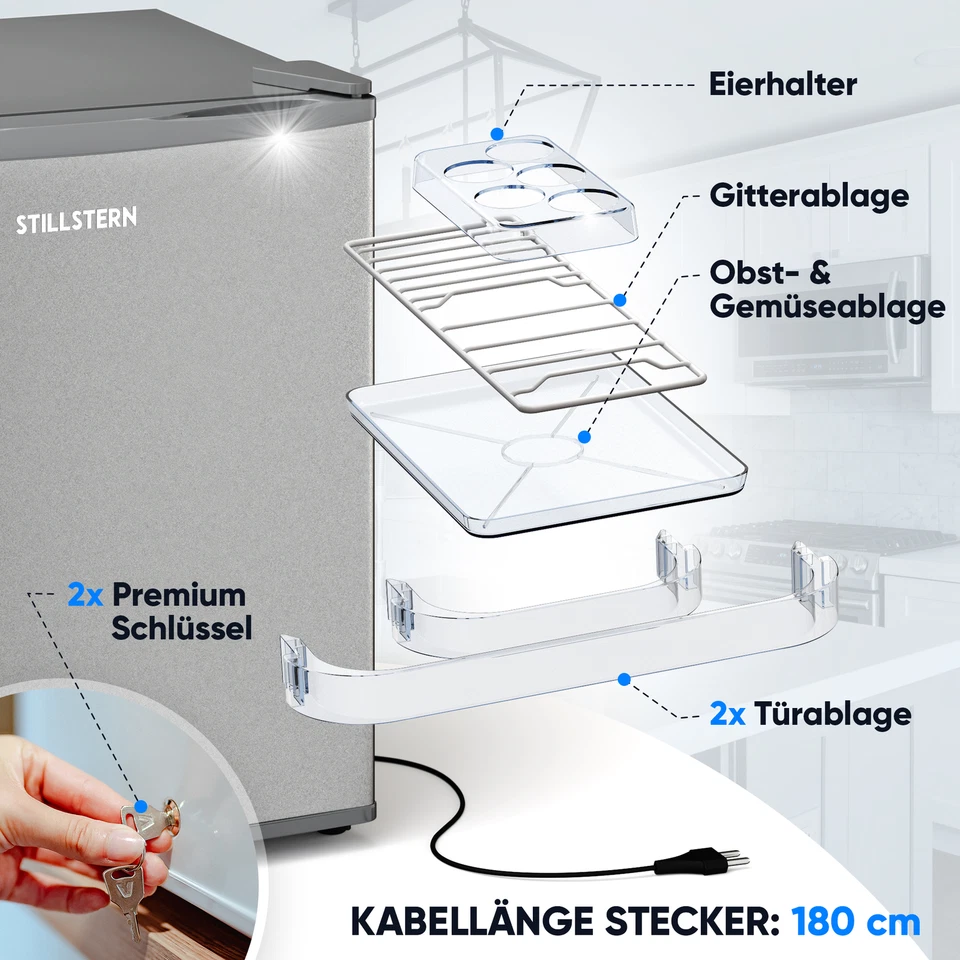 STILLSTERN

Eierhalter

Gitterablage

Obst- & Gemüseablage

2x Premium Schlüssel

2x Türablage

KABELLÄNGE STECKER: 180 cm