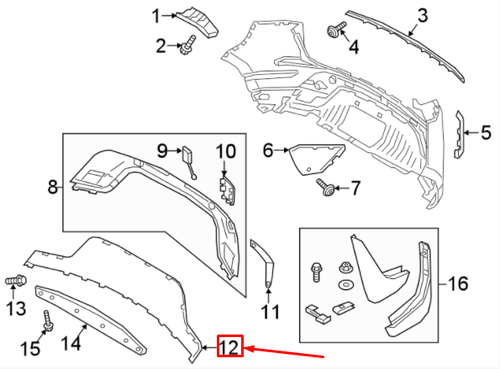 1
2
3
4
5
6
7
8
9
10
11
12
13
14
15
16