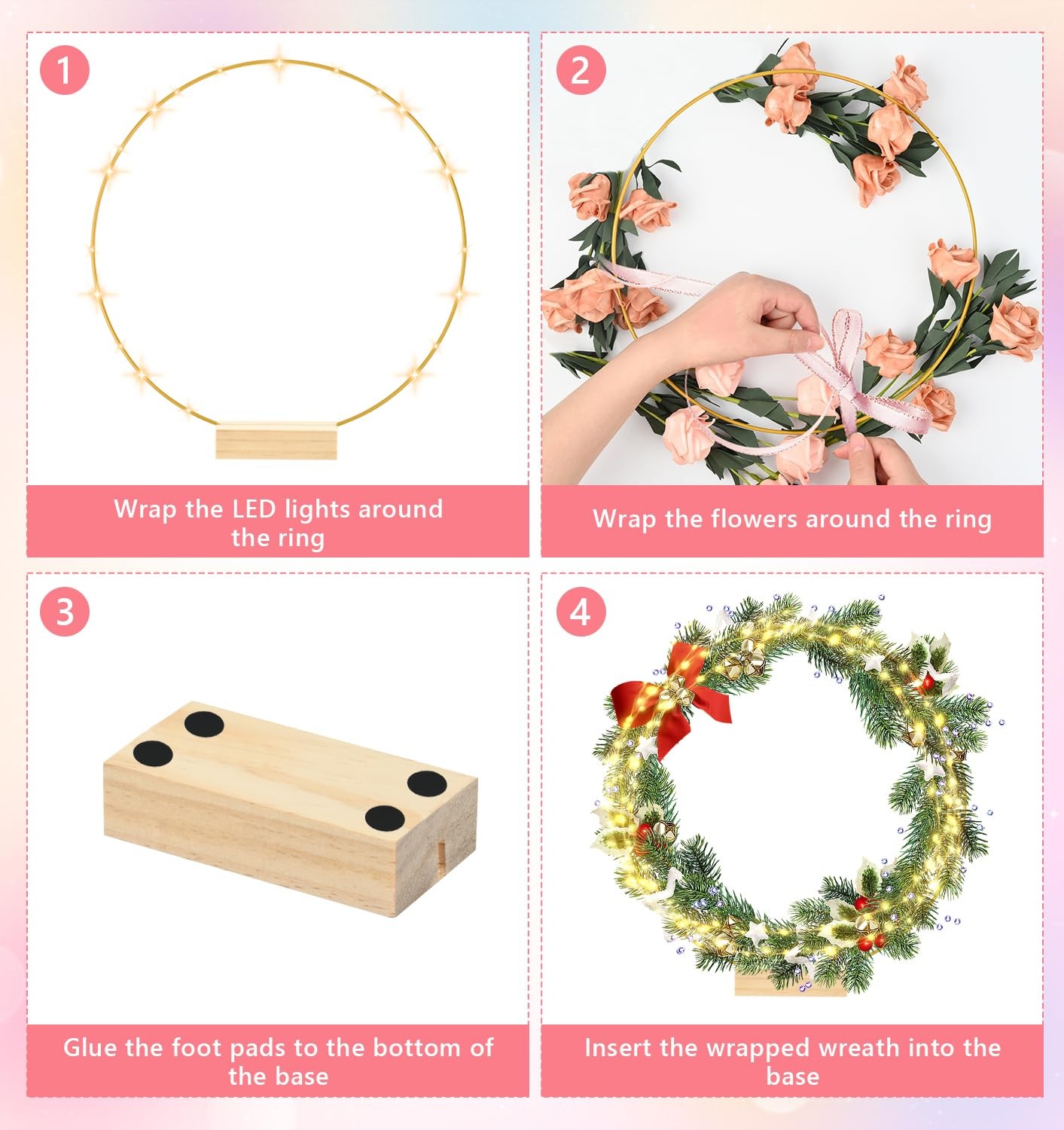 1

Wrap the LED lights around the ring

2

Wrap the flowers around the ring

3

Glue the foot pads to the bottom of the base

4

Insert the wrapped wreath into the base