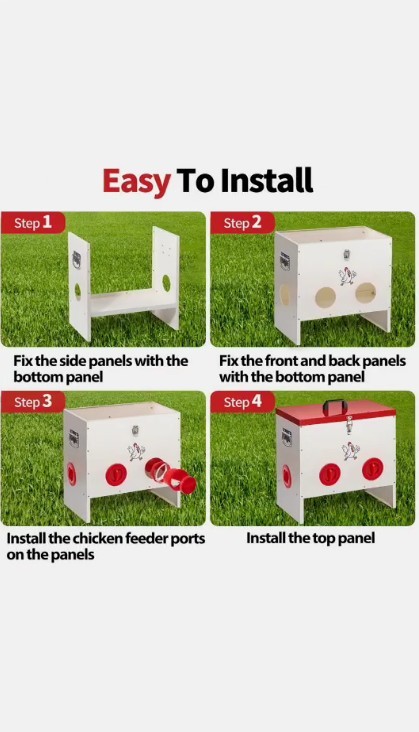 Easy To Install

Step 1

Fix the side panels with the bottom panel

Step 2

Fix the front and back panels with the bottom panel

Step 3

Install the chicken feeder ports on the panels

Step 4

Install the top panel