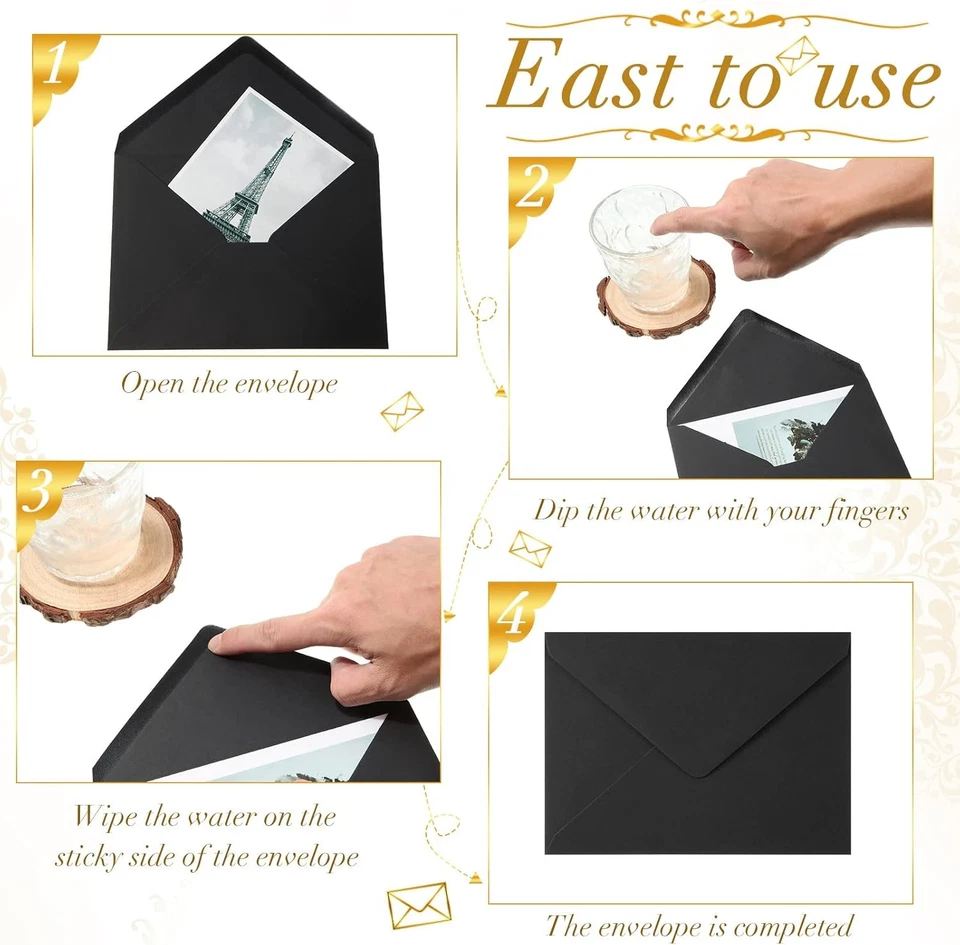 East to use

1

Open the envelope

2

Dip the water with your fingers

3

Wipe the water on the sticky side of the envelope

4

The envelope is completed