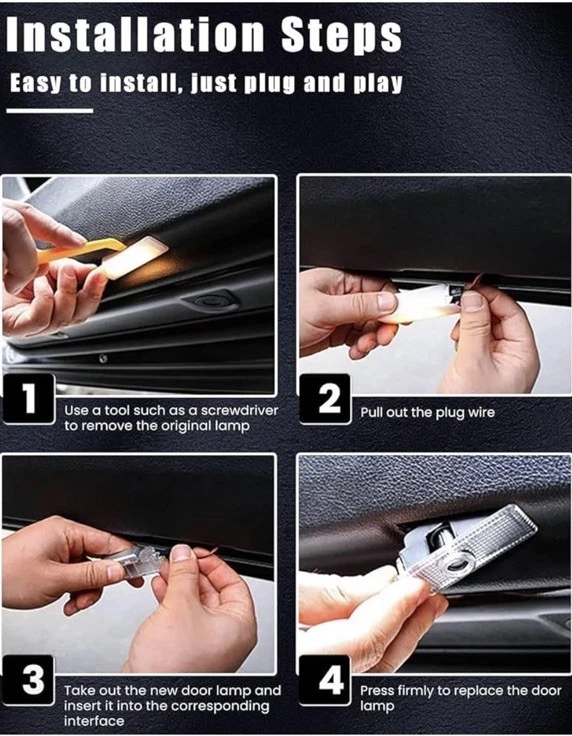 Installation Steps

Easy to install, just plug and play

1

Use a tool such as a screwdriver to remove the original lamp

2

Pull out the plug wire

3

Take out the new door lamp and insert it into the corresponding interface

4

Press firmly to replace the door lamp