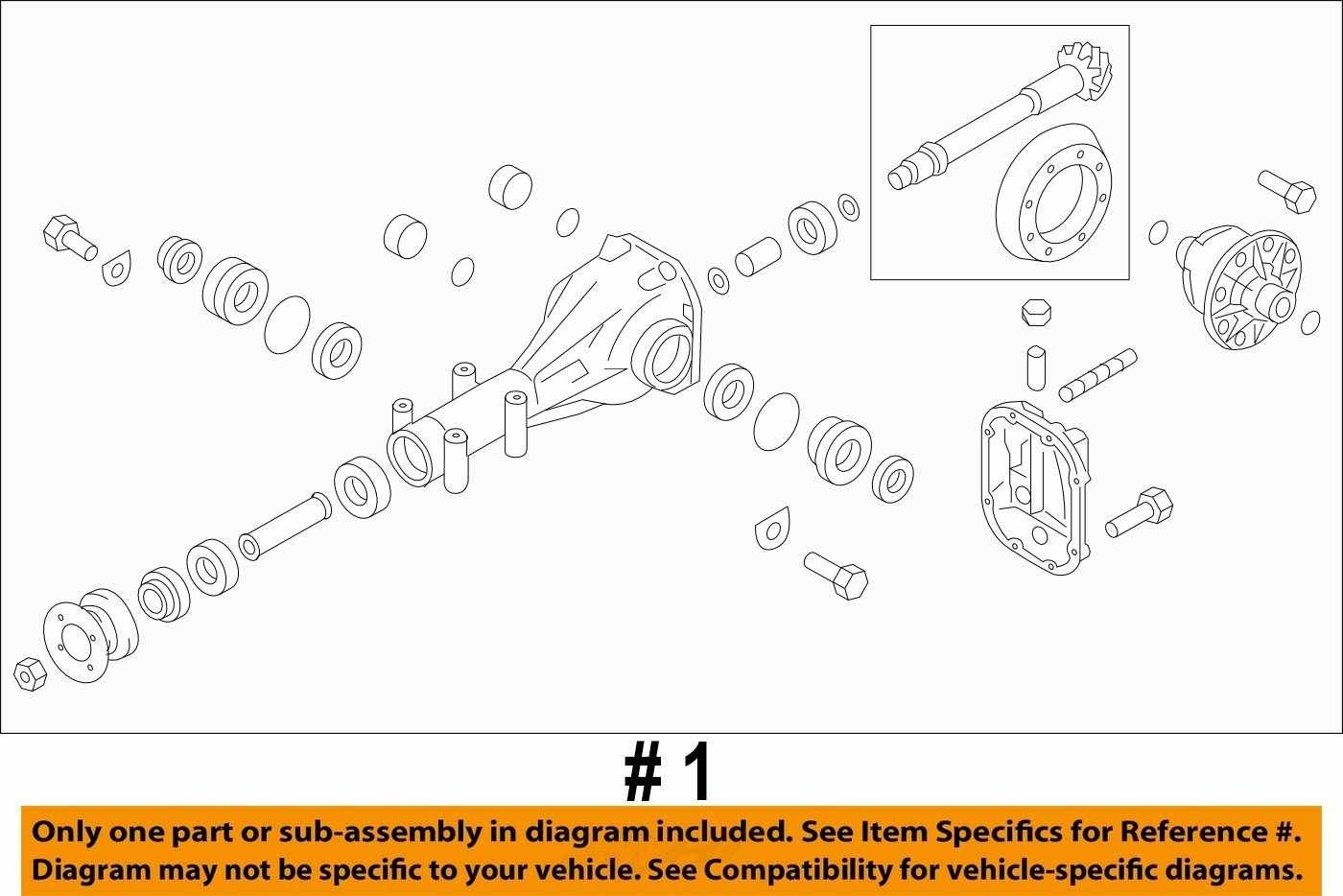 # 1

Only one part or sub-assembly in diagram included. See Item Specifics for Reference #. Diagram may not be specific to your vehicle. See Compatibility for vehicle-specific diagrams.