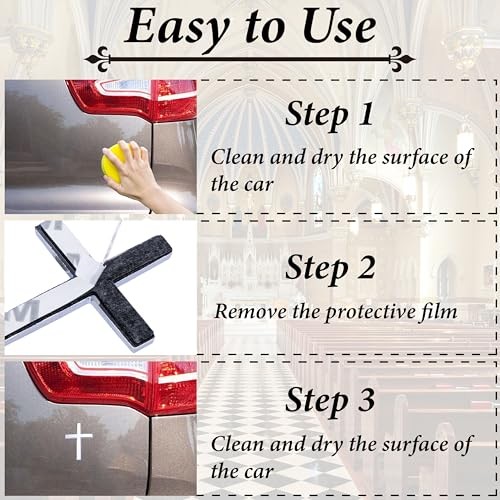 Easy to Use

Step 1

Clean and dry the surface of the car

Step 2

Remove the protective film

Step 3

Clean and dry the surface of the car