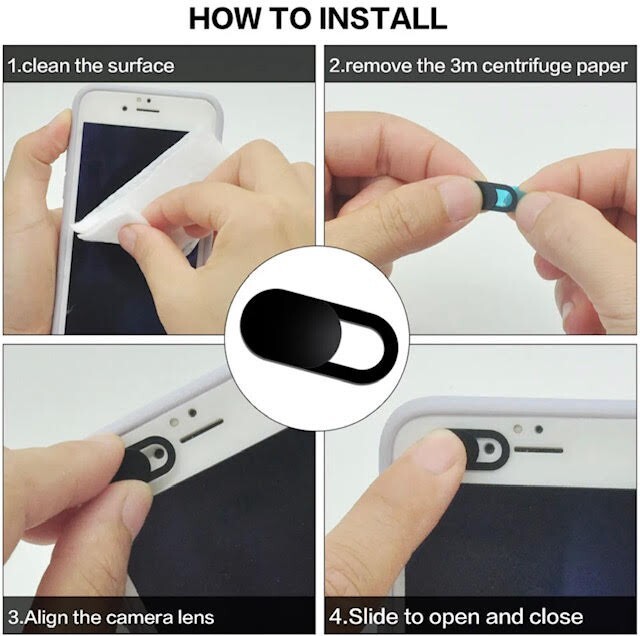 HOW TO INSTALL

1.clean the surface

2.remove the 3m centrifuge paper

3.Align the camera lens

4.Slide to open and close