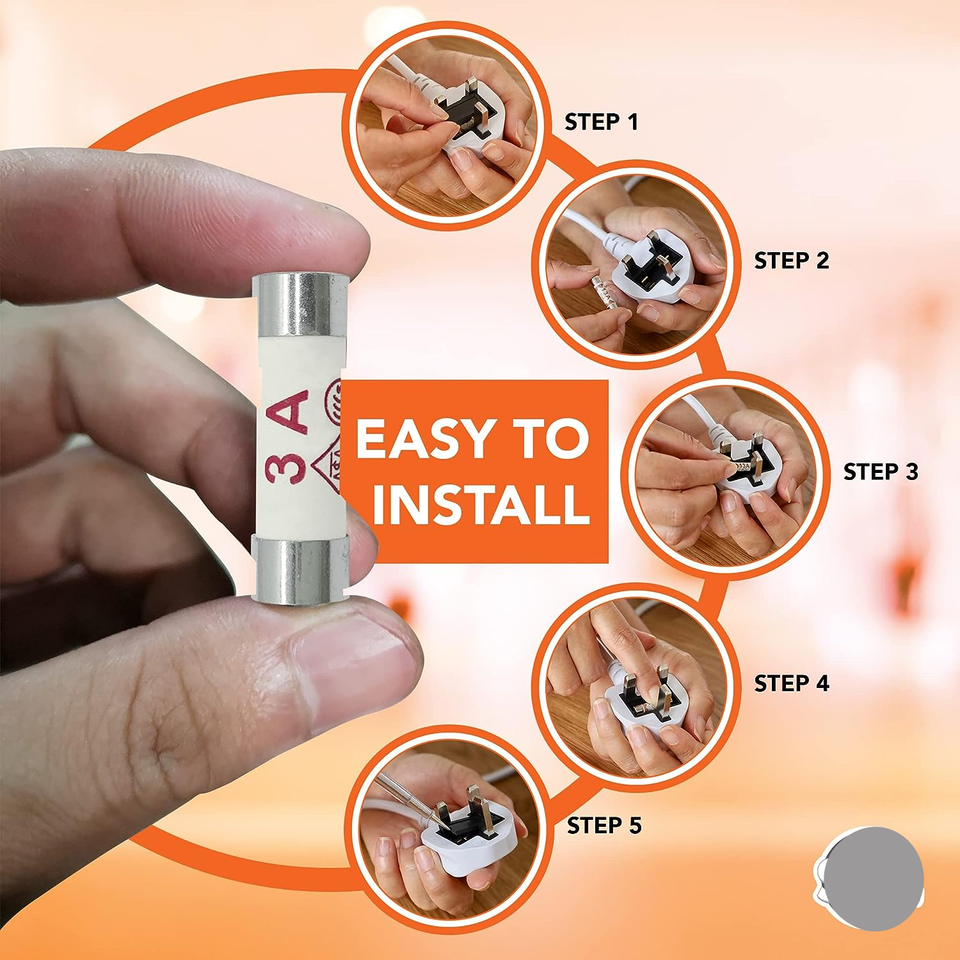 3 A

EASY TO INSTALL

STEP 1

STEP 2

STEP 3

STEP 4

STEP 5