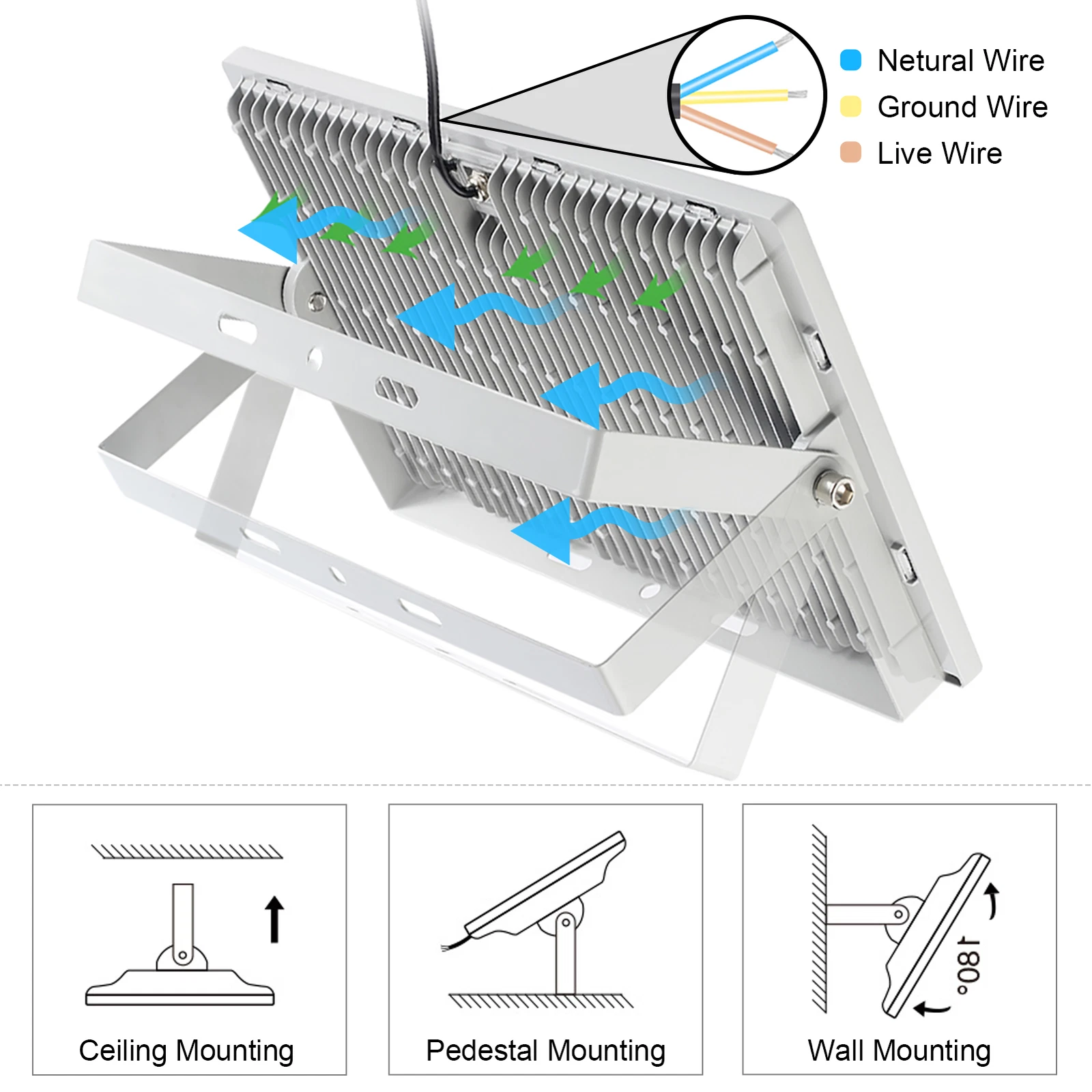 Netural Wire
Ground Wire
Live Wire

Ceiling Mounting

Pedestal Mounting

180°
Wall Mounting