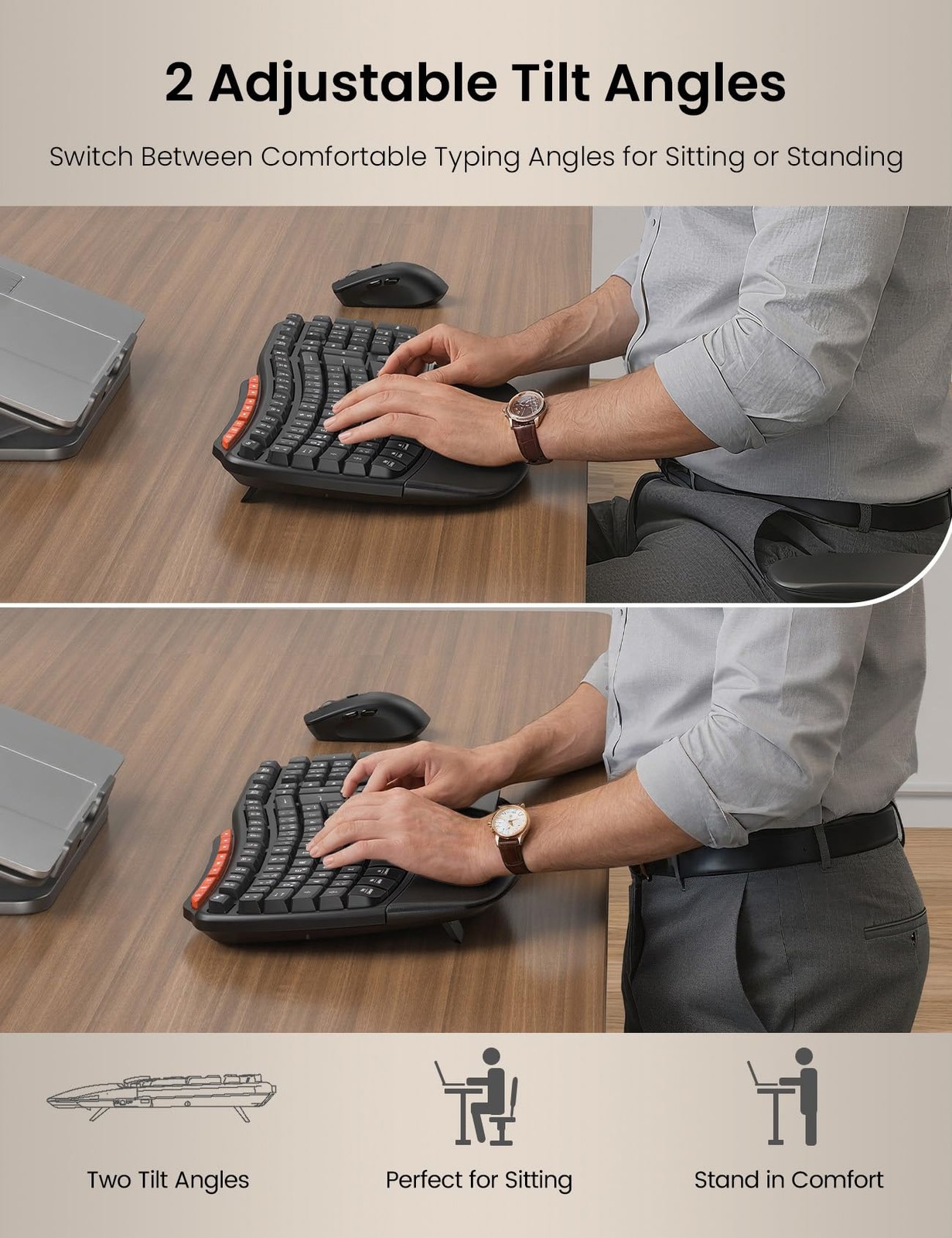 2 Adjustable Tilt Angles

Switch Between Comfortable Typing Angles for Sitting or Standing

Two Tilt Angles

Perfect for Sitting

Stand in Comfort