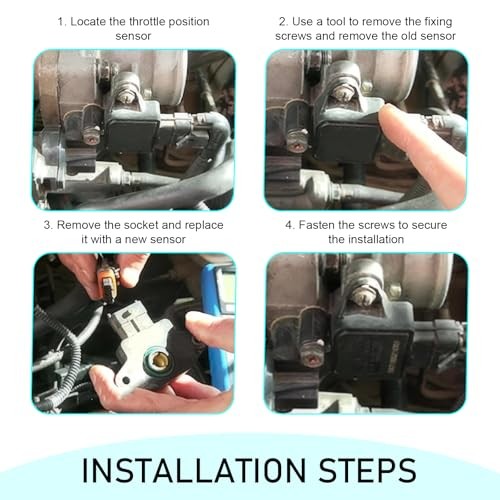 1. Locate the throttle position sensor

2. Use a tool to remove the fixing screws and remove the old sensor

3. Remove the socket and replace it with a new sensor

4. Fasten the screws to secure the installation

INSTALLATION STEPS