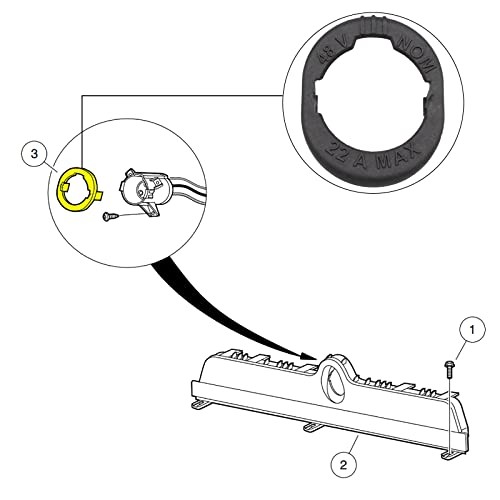 48 V NOM
22 A MAX
3
1
2