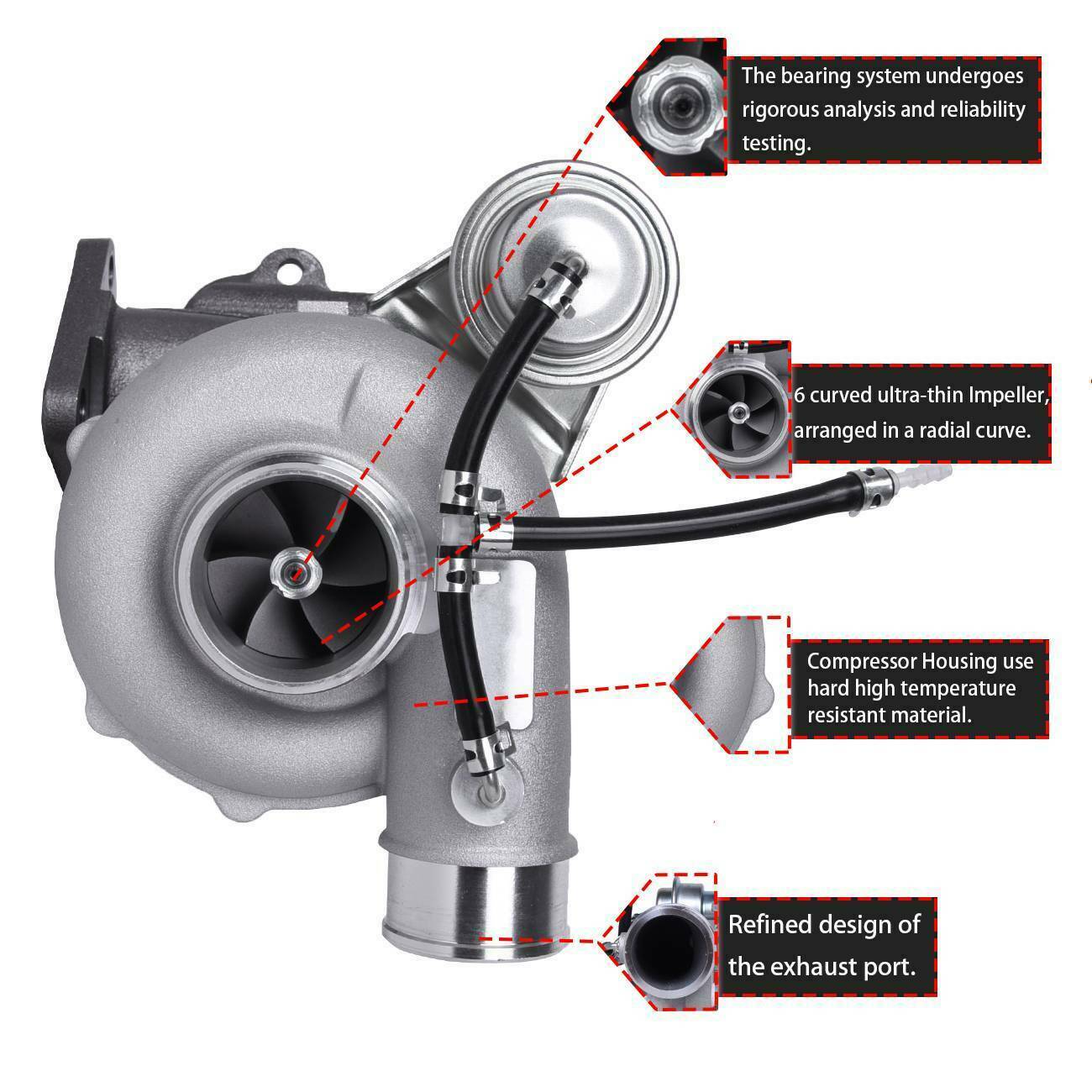 The bearing system undergoes rigorous analysis and reliability testing.

6 curved ultra-thin Impeller, arranged in a radial curve.

Compressor Housing use hard high temperature resistant material.

Refined design of the exhaust port.