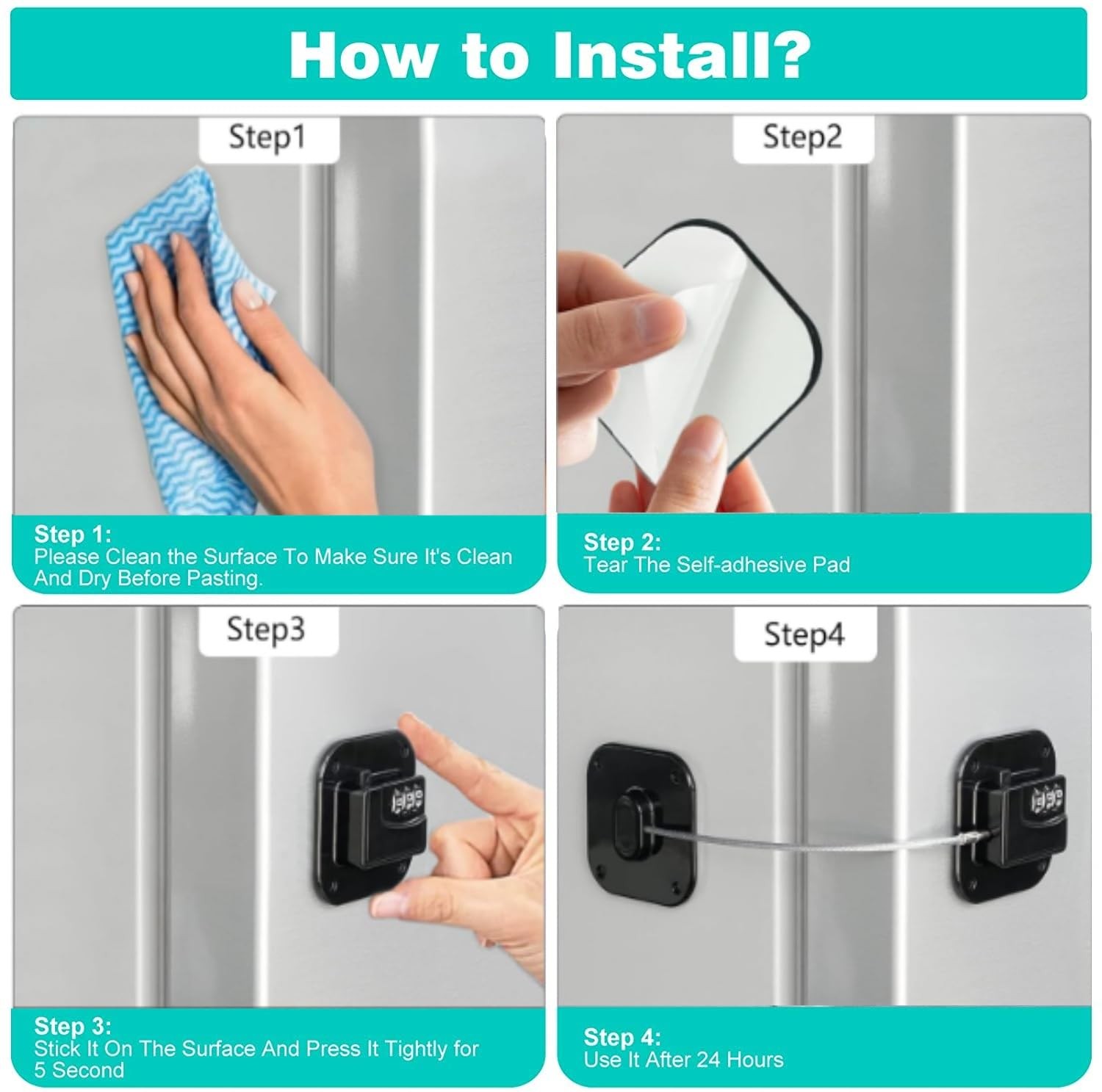 How to Install?

Step1

Step 1:
Please Clean the Surface To Make Sure It's Clean And Dry Before Pasting.

Step2

Step 2:
Tear The Self-adhesive Pad

Step3

Step 3:
Stick It On The Surface And Press It Tightly for 5 Second

Step4

Step 4:
Use It After 24 Hours