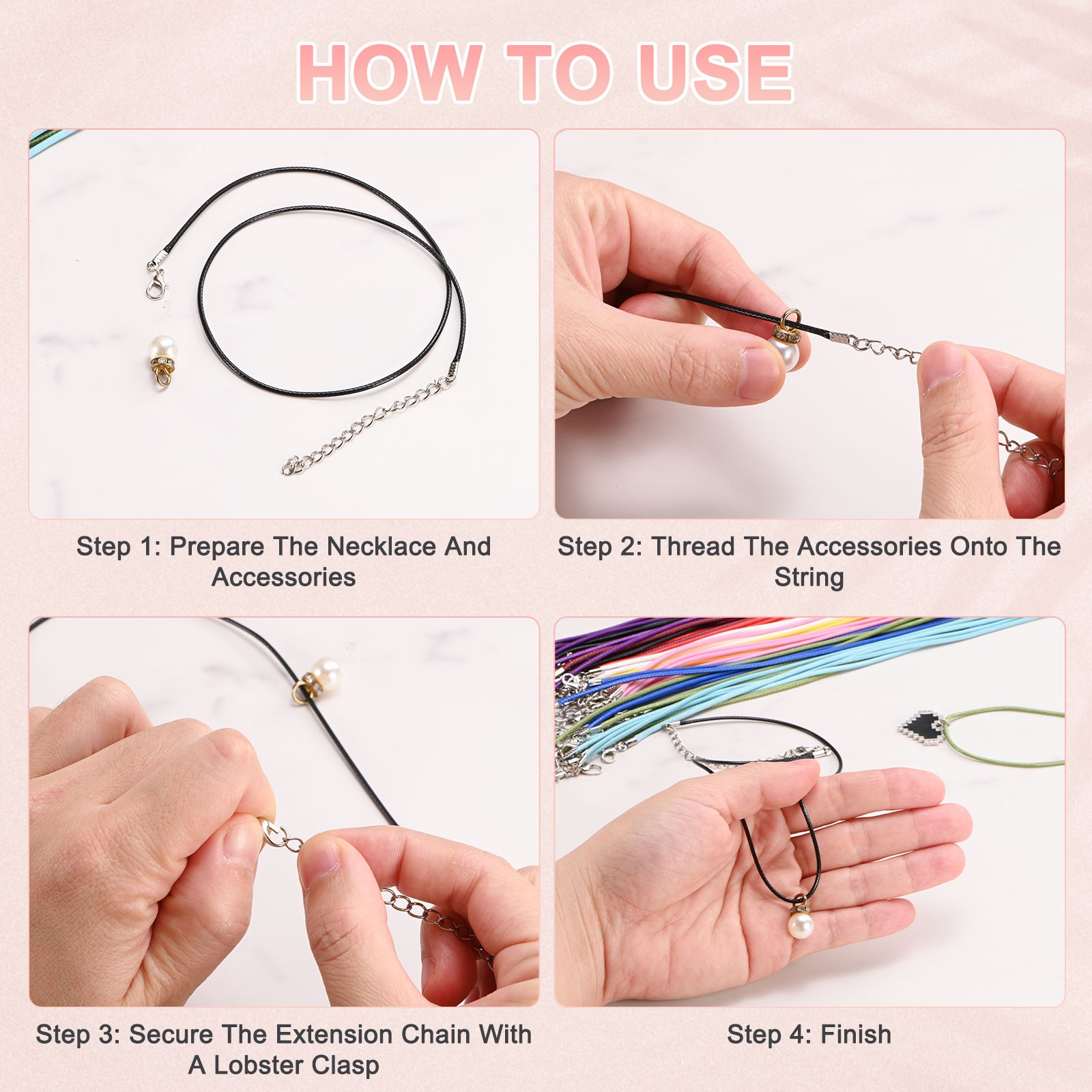 HOW TO USE

Step 1: Prepare The Necklace And Accessories

Step 2: Thread The Accessories Onto The String

Step 3: Secure The Extension Chain With A Lobster Clasp

Step 4: Finish