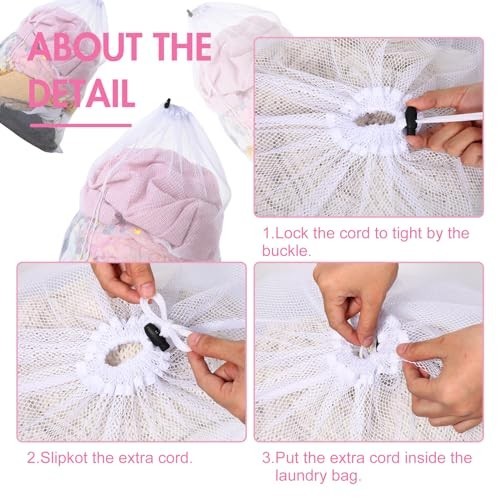 ABOUT THE DETAIL

1.Lock the cord to tight by the buckle.

2.Slipkot the extra cord.

3.Put the extra cord inside the laundry bag.