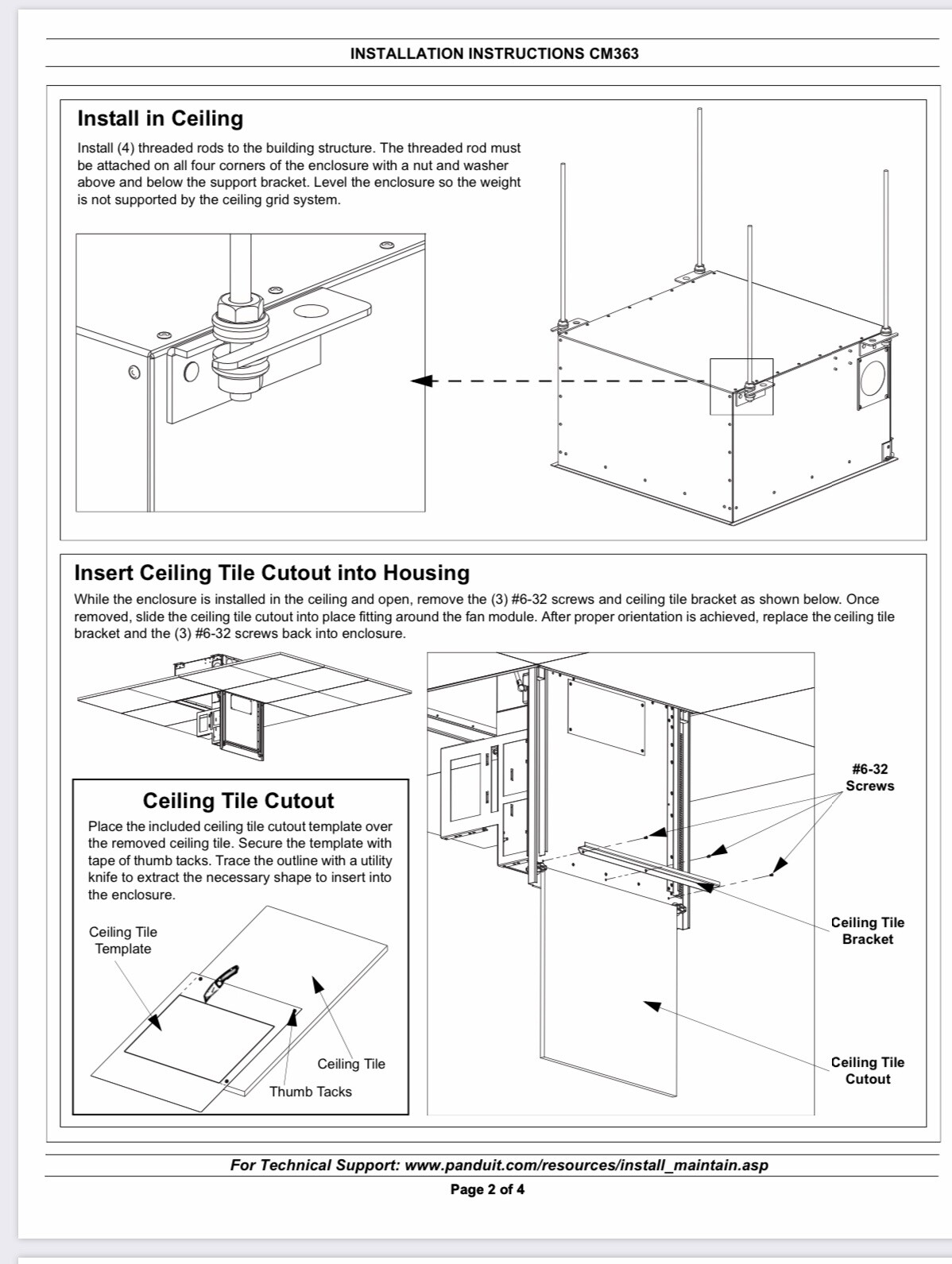 INSTALLATION INSTRUCTIONS CM363

Install in Ceiling

Install (4) threaded rods to the building structure. The threaded rod must be attached on all four corners of the enclosure with a nut and washer above and below the support bracket. Level the enclosure so the weight is not supported by the ceiling grid system.

Insert Ceiling Tile Cutout into Housing

While the enclosure is installed in the ceiling and open, remove the (3) #6-32 screws and ceiling tile bracket as shown below. Once removed, slide the ceiling tile cutout into place fitting around the fan module. After proper orientation is achieved, replace the ceiling tile bracket and the (3) #6-32 screws back into enclosure.

Ceiling Tile Cutout

Place the included ceiling tile cutout template over the removed ceiling tile. Secure the template with tape of thumb tacks. Trace the outline with a utility knife to extract the necessary shape to insert into the enclosure.

Ceiling Tile Template

Ceiling Tile

Thumb Tacks

#6-32 Screws

Ceiling Tile Bracket

Ceiling Tile Cutout

For Technical Support: www.panduit.com/resources/install_maintain.asp

Page 2 of 4