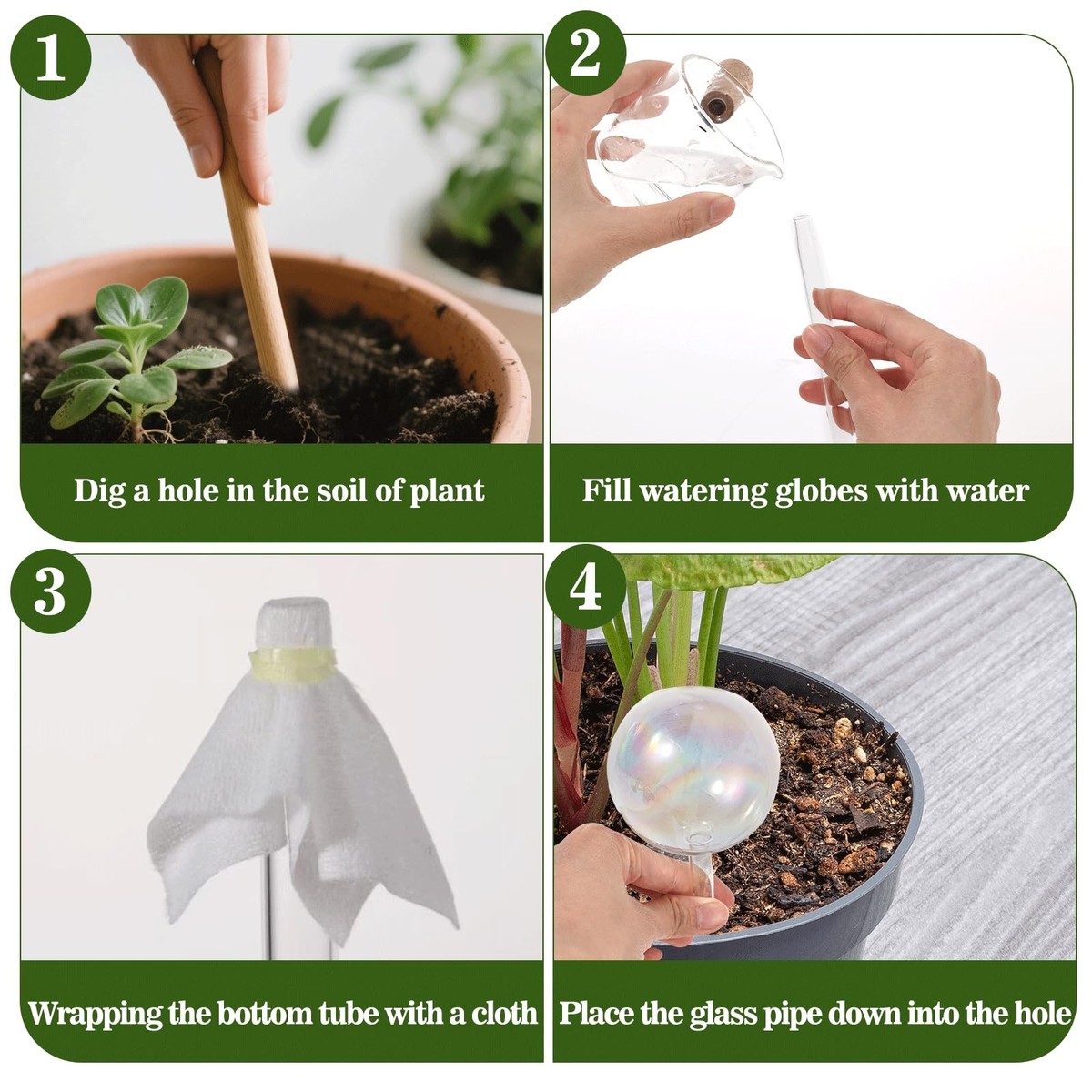 1

Dig a hole in the soil of plant

2

Fill watering globes with water

3

Wrapping the bottom tube with a cloth

4

Place the glass pipe down into the hole