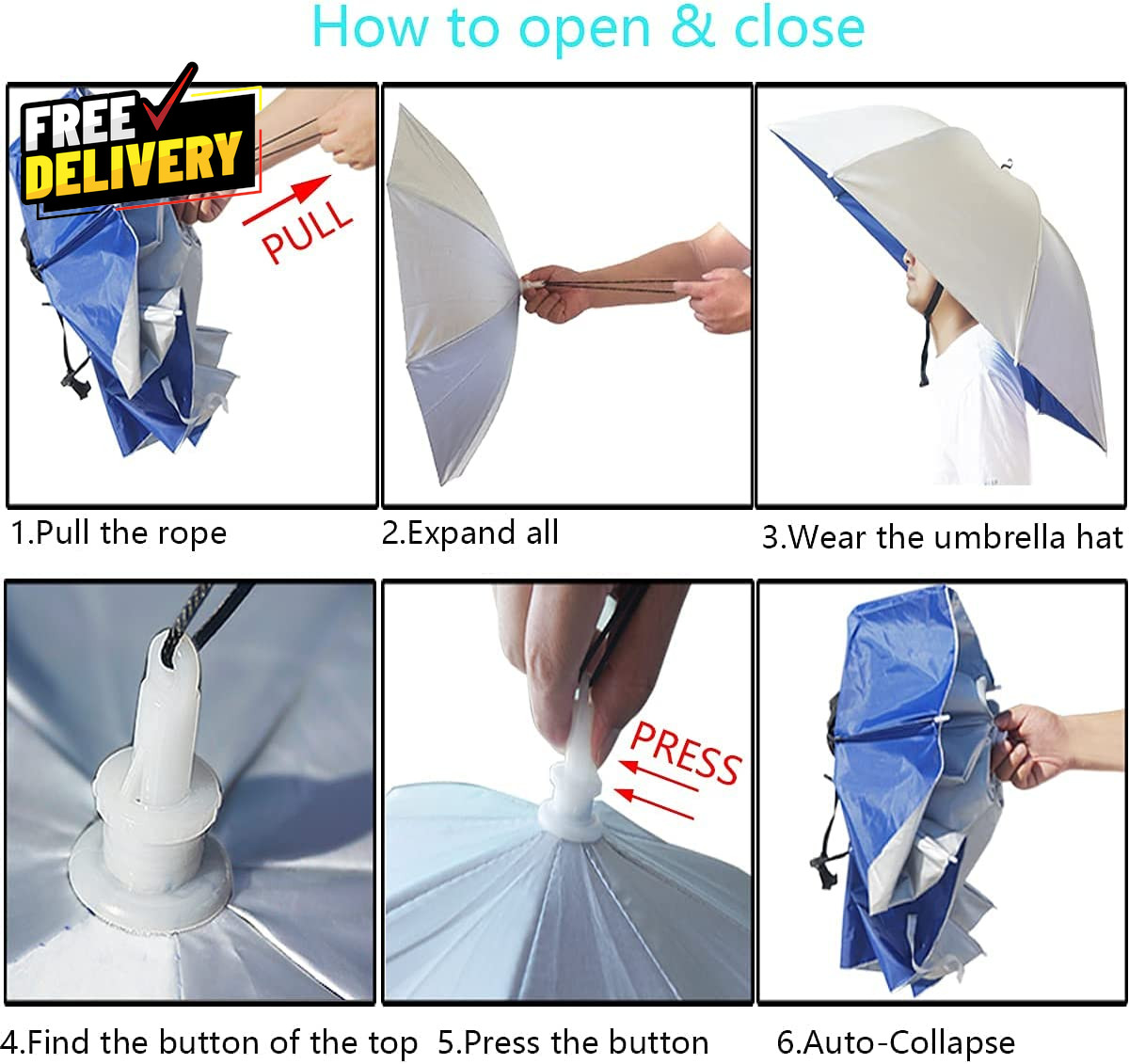 How to open & close

FREE DELIVERY

PULL

1.Pull the rope

2.Expand all

3.Wear the umbrella hat

PRESS

4.Find the button of the top

5.Press the button

6.Auto-Collapse