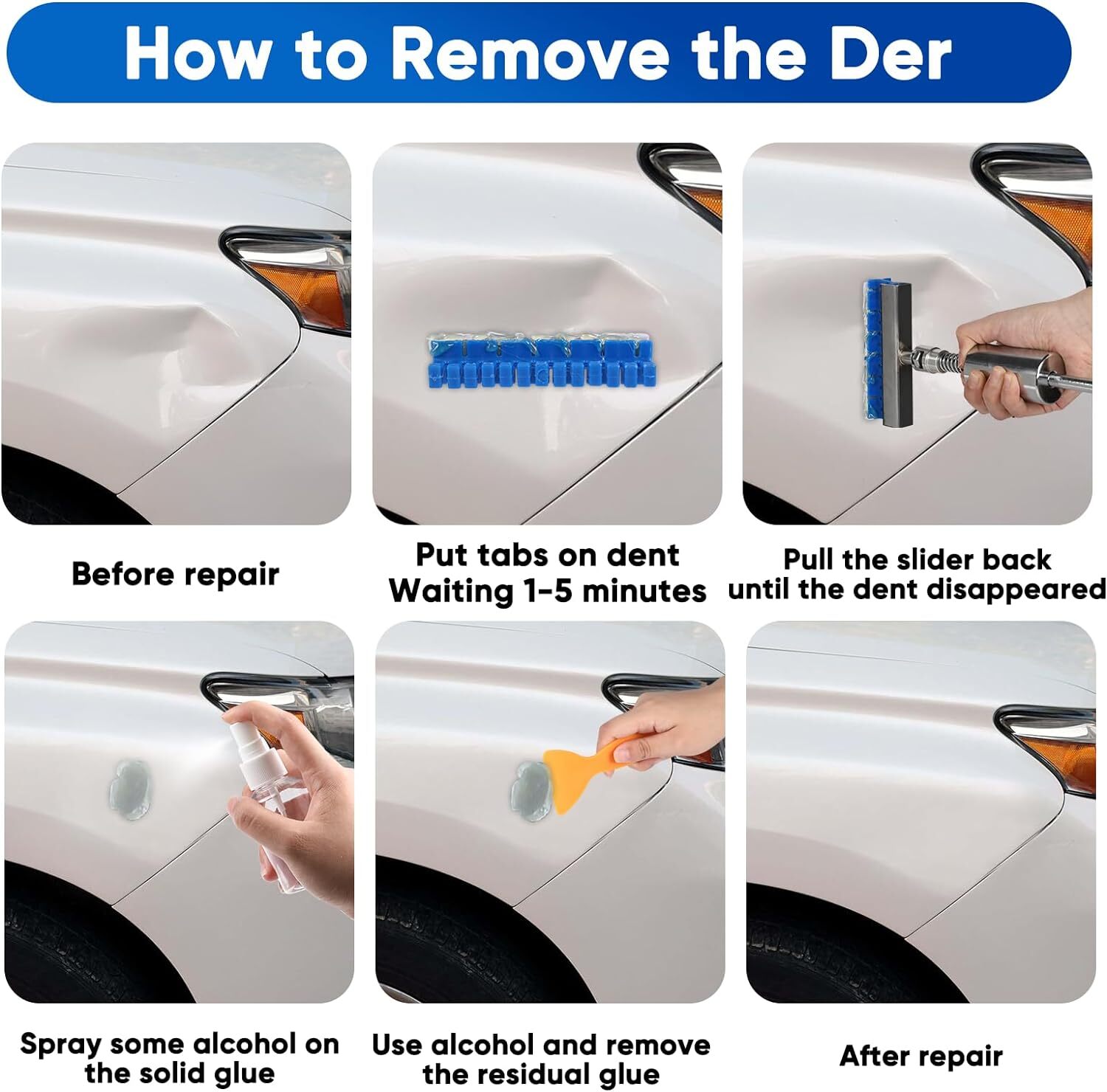 How to Remove the Der

Before repair

Put tabs on dent
Waiting 1-5 minutes

Pull the slider back until the dent disappeared

Spray some alcohol on the solid glue

Use alcohol and remove the residual glue

After repair