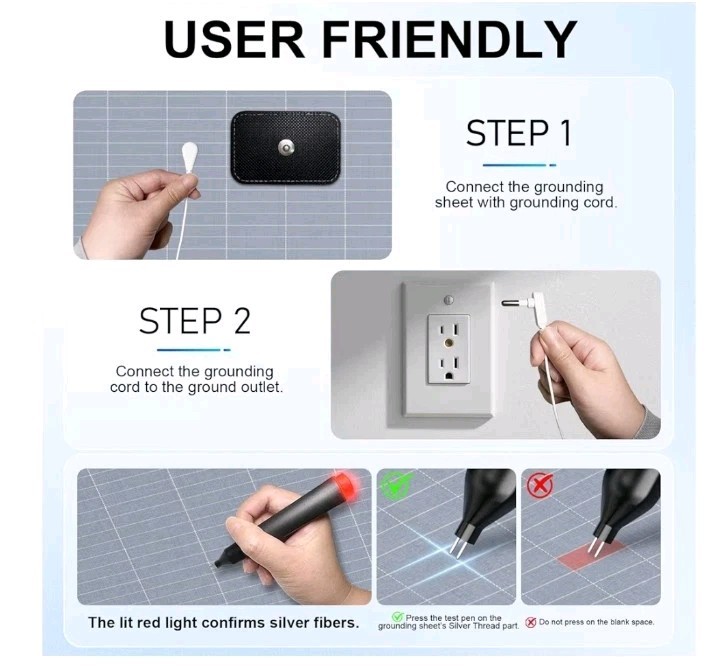 USER FRIENDLY

STEP 1

Connect the grounding sheet with grounding cord.

STEP 2

Connect the grounding cord to the ground outlet.

The lit red light confirms silver fibers.

Press the test pen on the grounding sheet's Silver Thread part.

Do not press on the blank space.