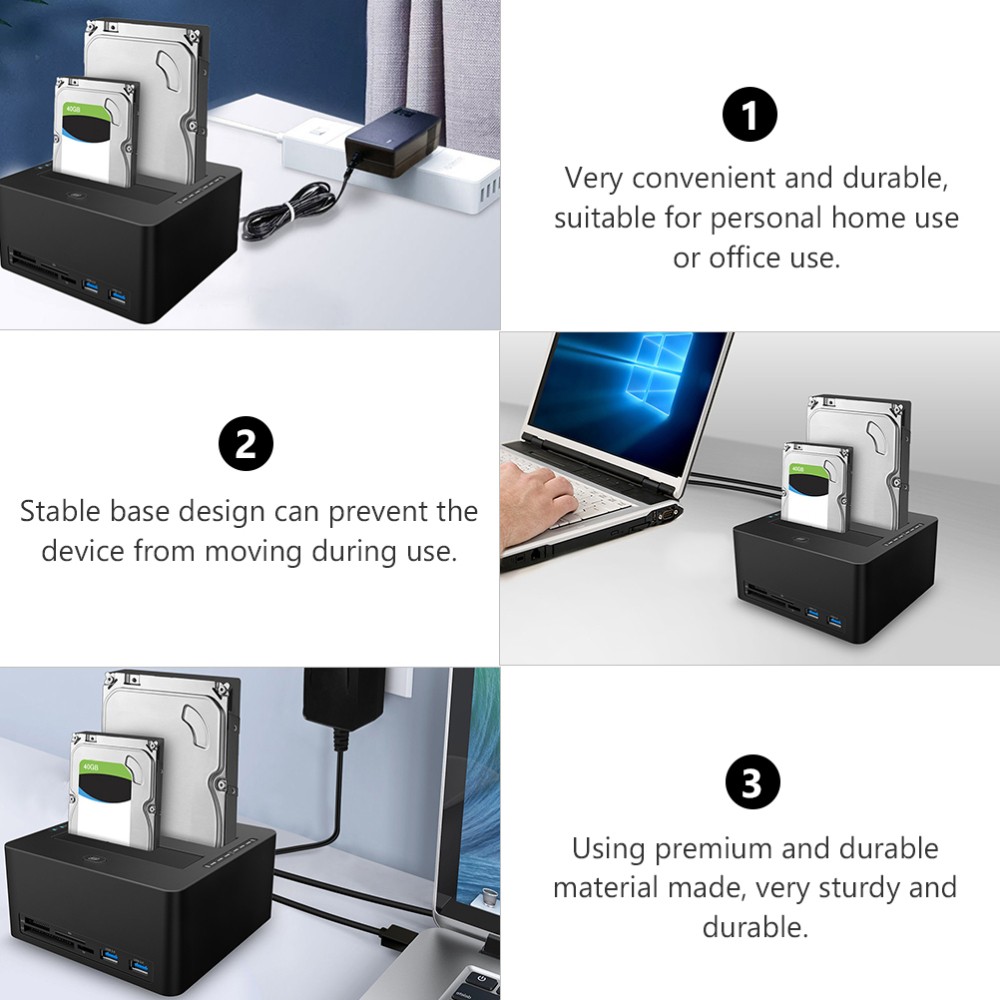 40GB

1

Very convenient and durable, suitable for personal home use or office use.

2

Stable base design can prevent the device from moving during use.

40GB

40GB

3

Using premium and durable material made, very sturdy and durable.