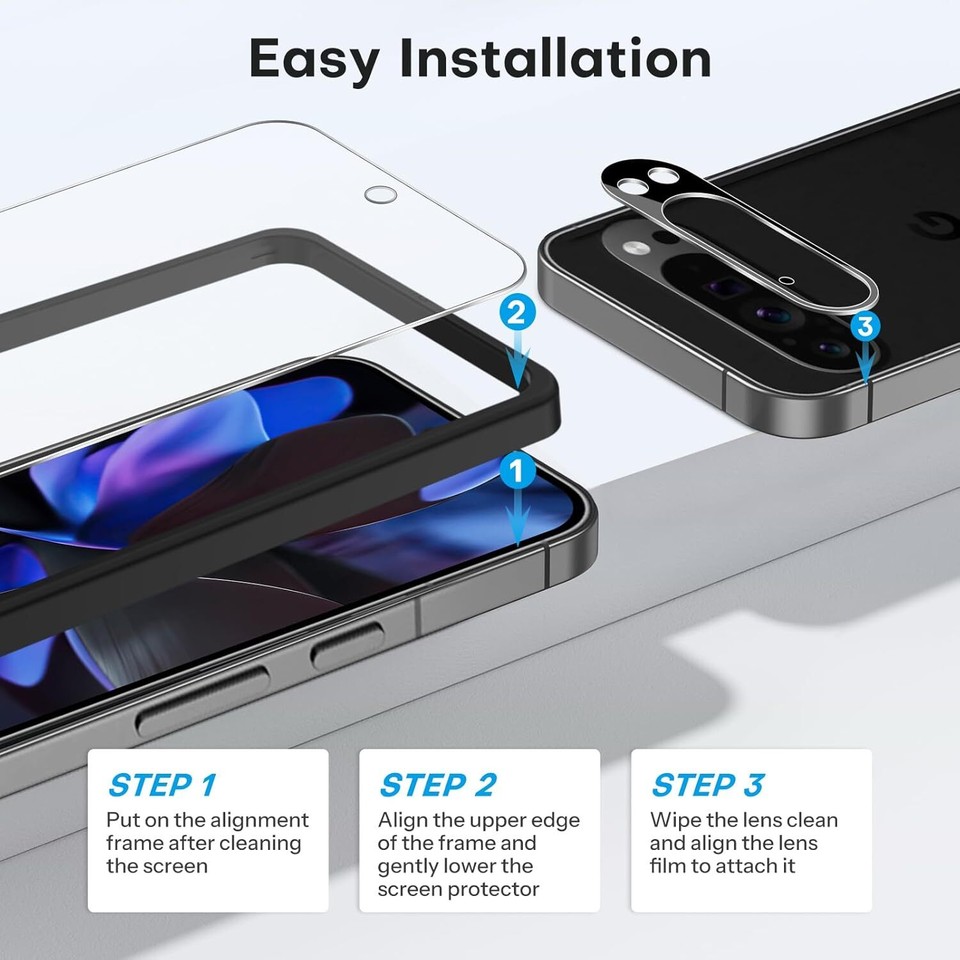 Easy Installation

2

3

1

STEP 1
Put on the alignment frame after cleaning the screen

STEP 2
Align the upper edge of the frame and gently lower the screen protector

STEP 3
Wipe the lens clean and align the lens film to attach it