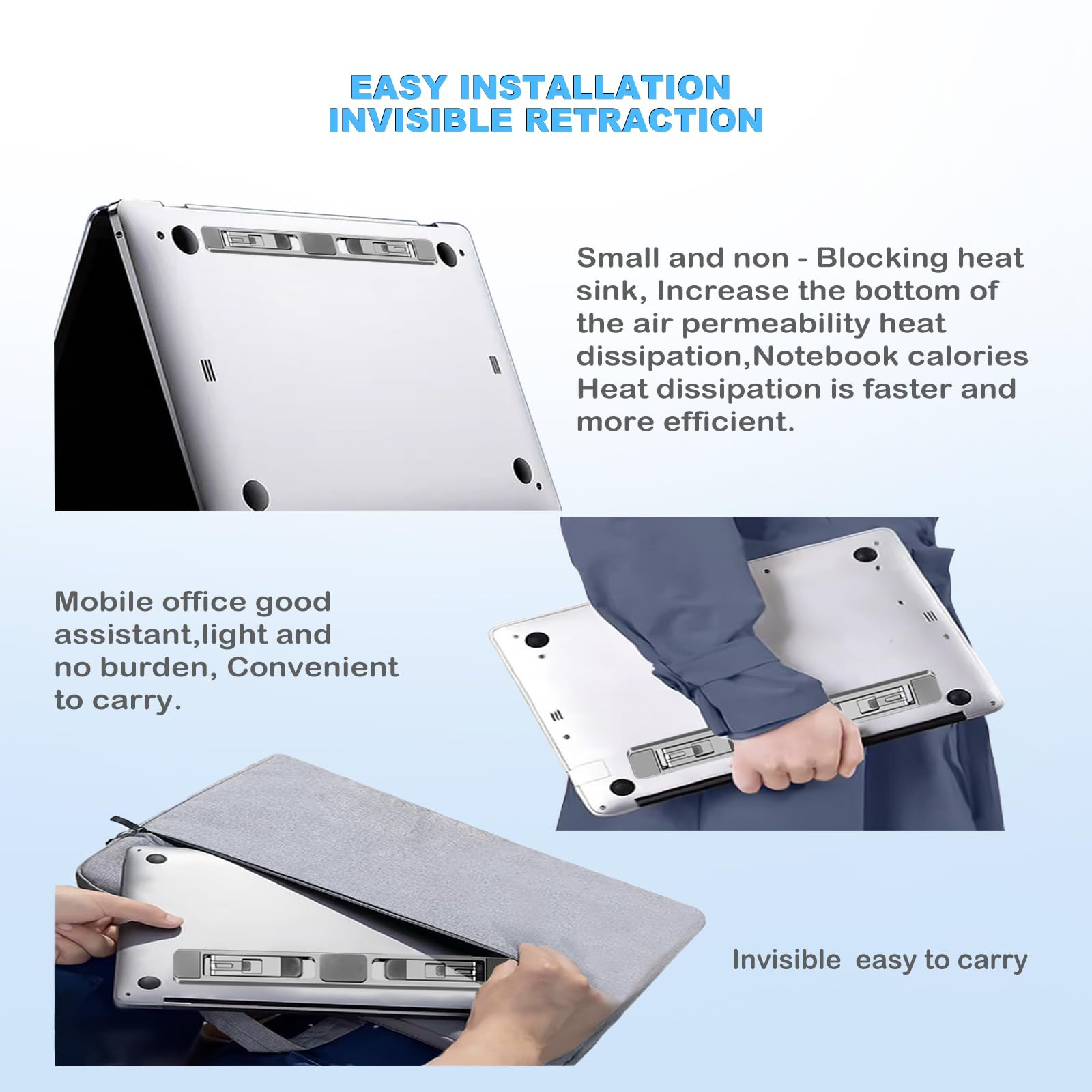 EASY INSTALLATION
INVISIBLE RETRACTION

Small and non - Blocking heat sink, Increase the bottom of the air permeability heat dissipation,Notebook calories Heat dissipation is faster and more efficient.

Mobile office good assistant,light and no burden, Convenient to carry.

Invisible  easy to carry