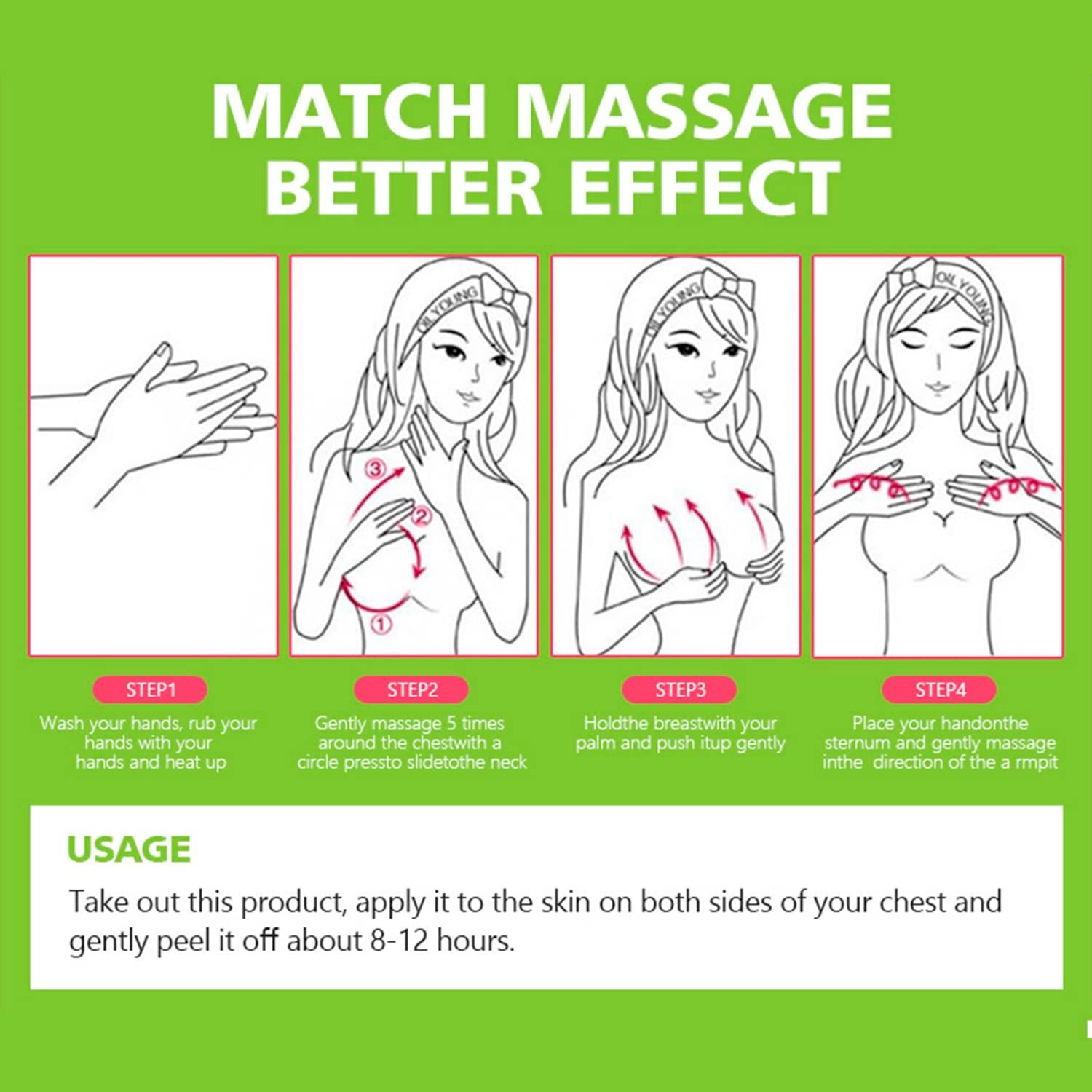 MATCH MASSAGE
BETTER EFFECT

OIL YOUNG

③
②
①

OIL YOUNG

OIL YOUNG

STEP1
Wash your hands, rub your hands with your hands and heat up

STEP2
Gently massage 5 times around the chestwith a circle pressto slidetothe neck

STEP3
Holdthe breastwith your palm and push itup gently

STEP4
Place your handonthe sternum and gently massage inthe direction of the a rmpit

USAGE
Take out this product, apply it to the skin on both sides of your chest and gently peel it off about 8-12 hours.