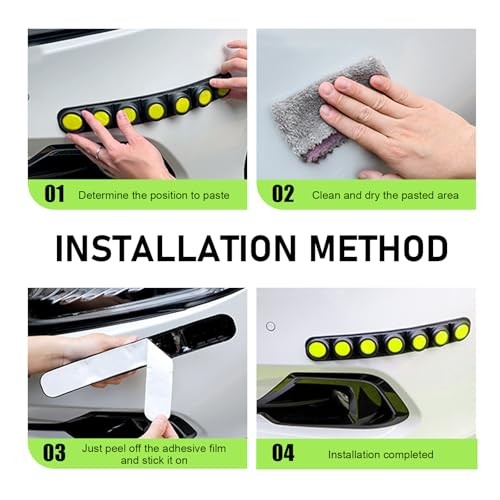 01 Determine the position to paste

02 Clean and dry the pasted area

INSTALLATION METHOD

03 Just peel off the adhesive film and stick it on

04 Installation completed