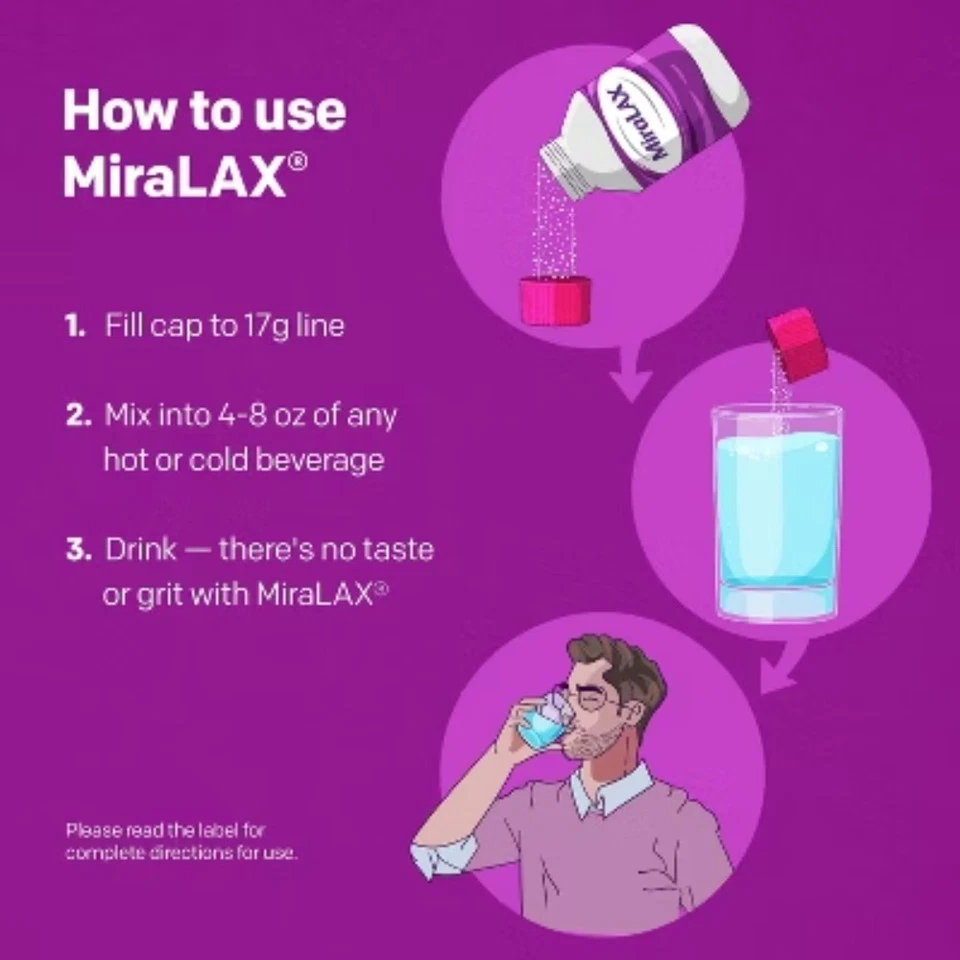 How to use MiraLAX®

1. Fill cap to 17g line

2. Mix into 4-8 oz of any hot or cold beverage

3. Drink — there's no taste or grit with MiraLAX®

Please read the label for complete directions for use.

MiraLAX