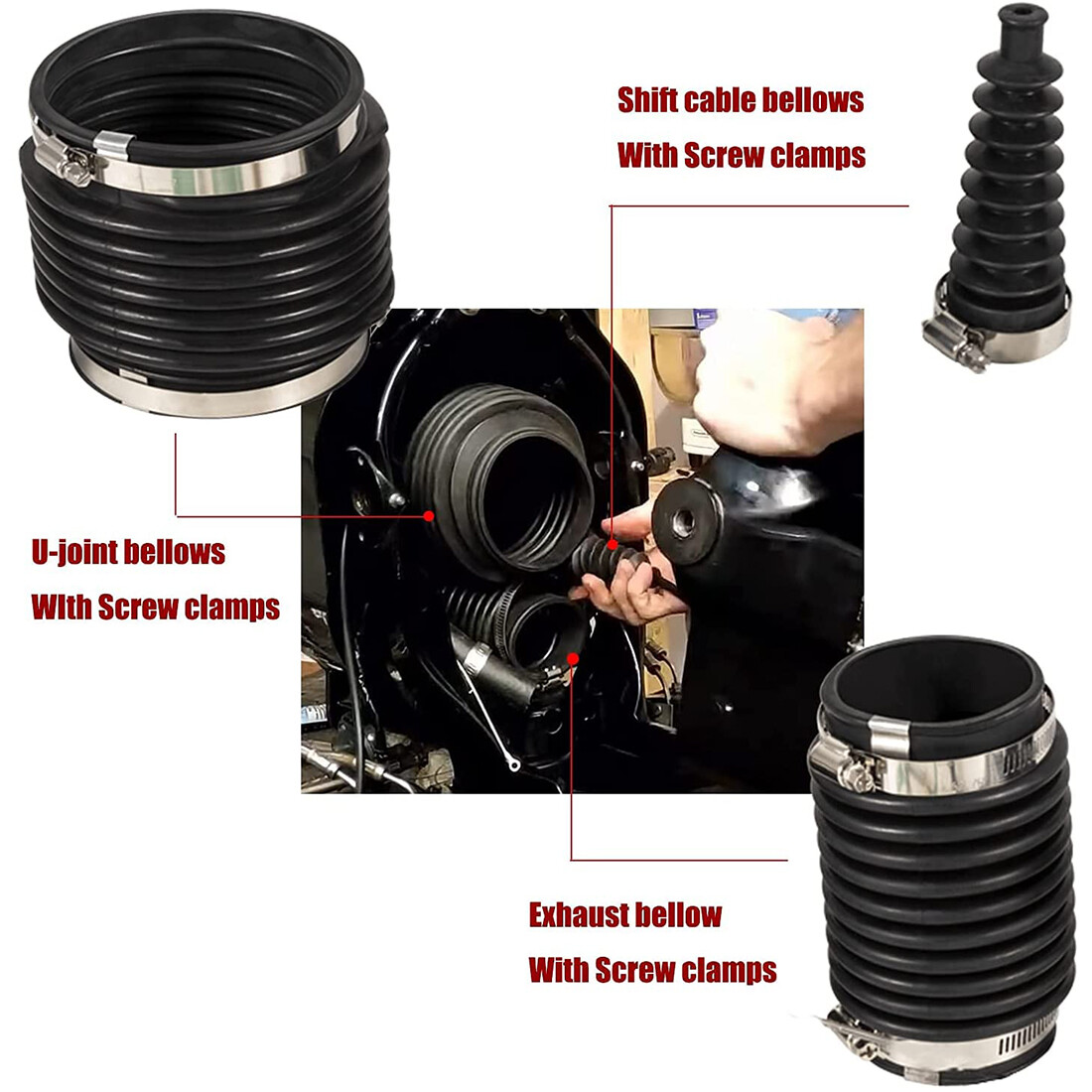 Shift cable bellows
With Screw clamps

U-joint bellows
WIth Screw clamps

Exhaust bellow
With Screw clamps